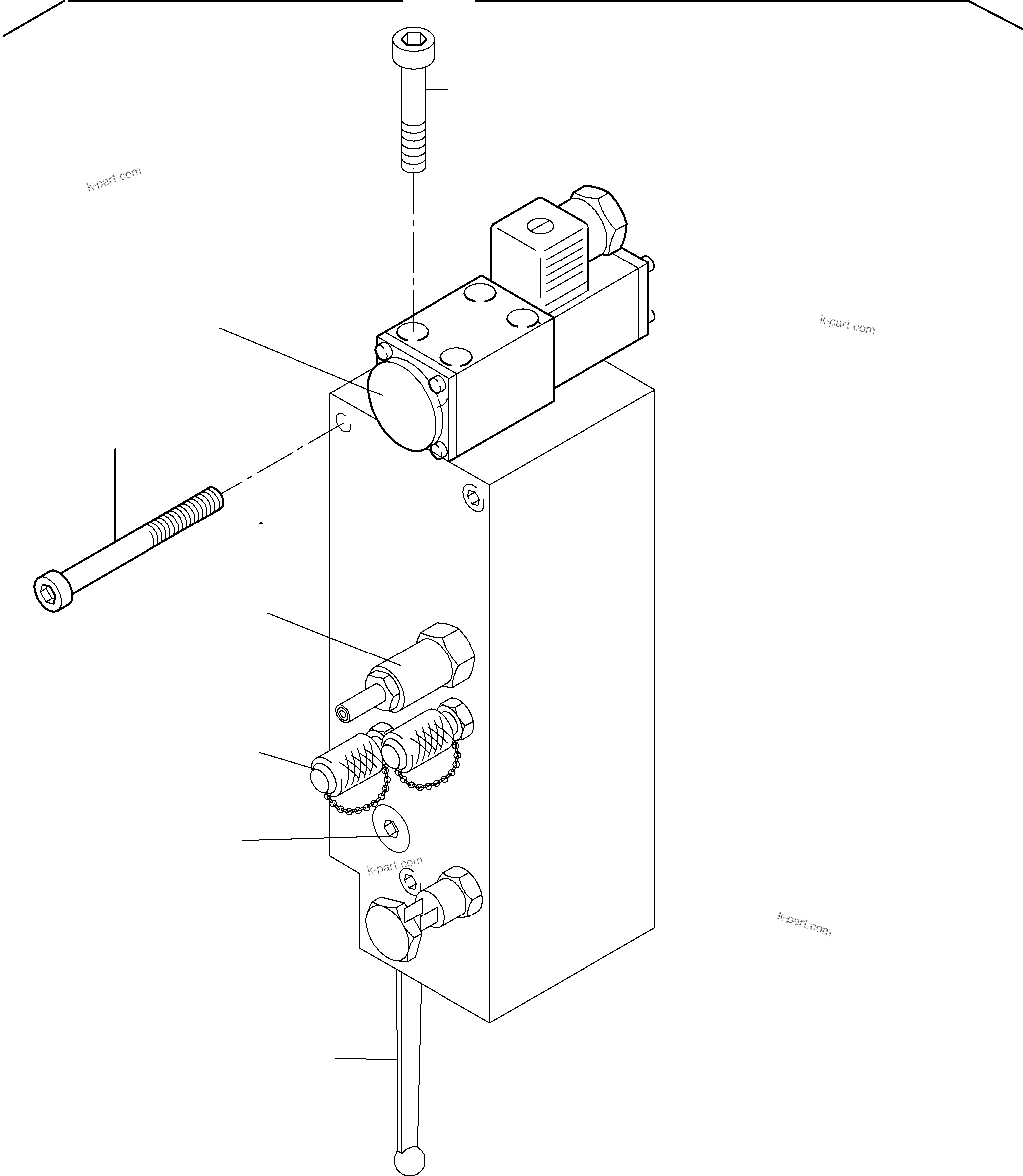 k-part.com

k-part.com

k-part.com

k-part.com