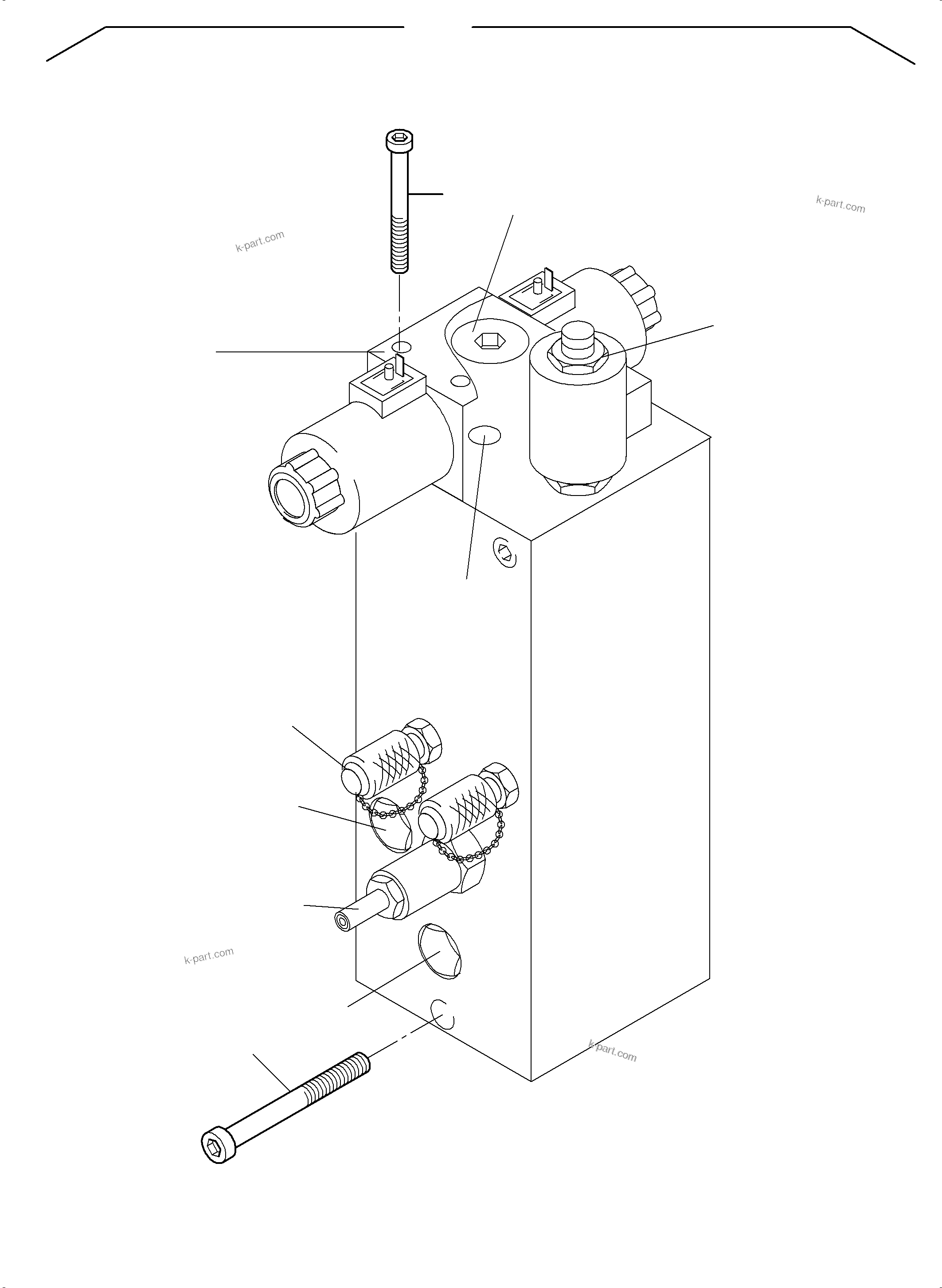 k-part.com

k-part.com

k-part.com

k-part.com