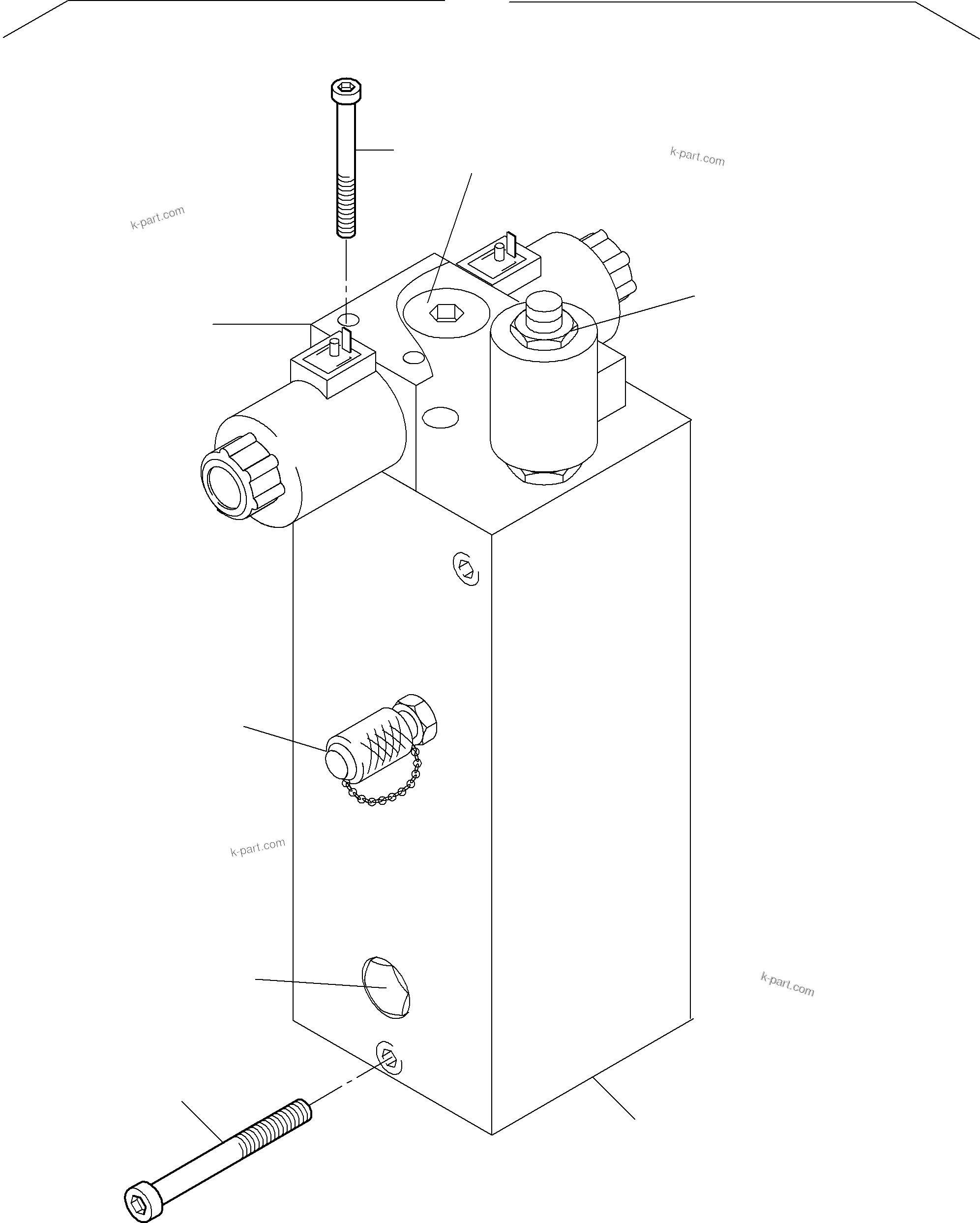 k-part.com

k-part.com

k-part.com

k-part.com