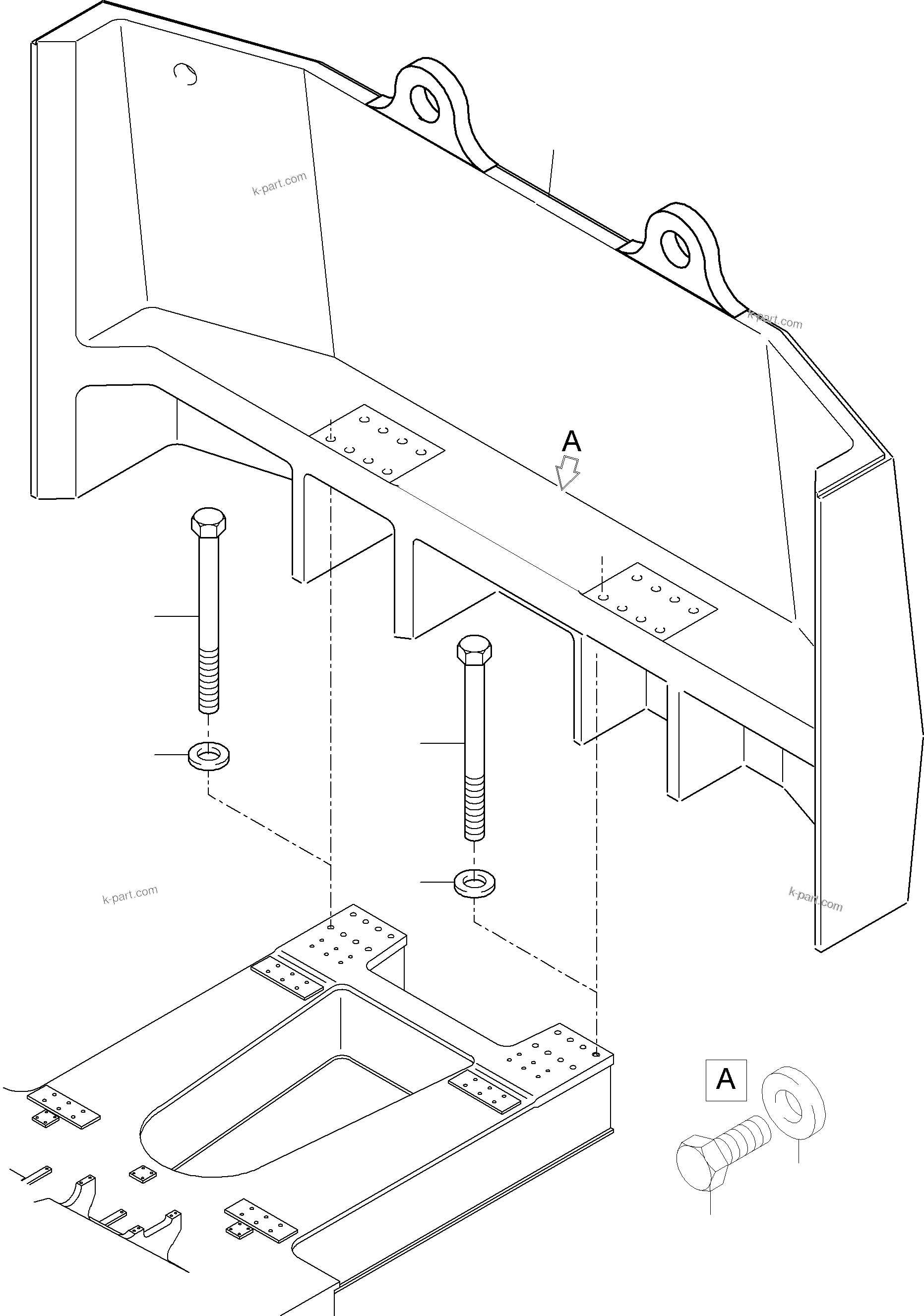 k-part.com

k-part.com

A

k-part.com

k-part.com

A