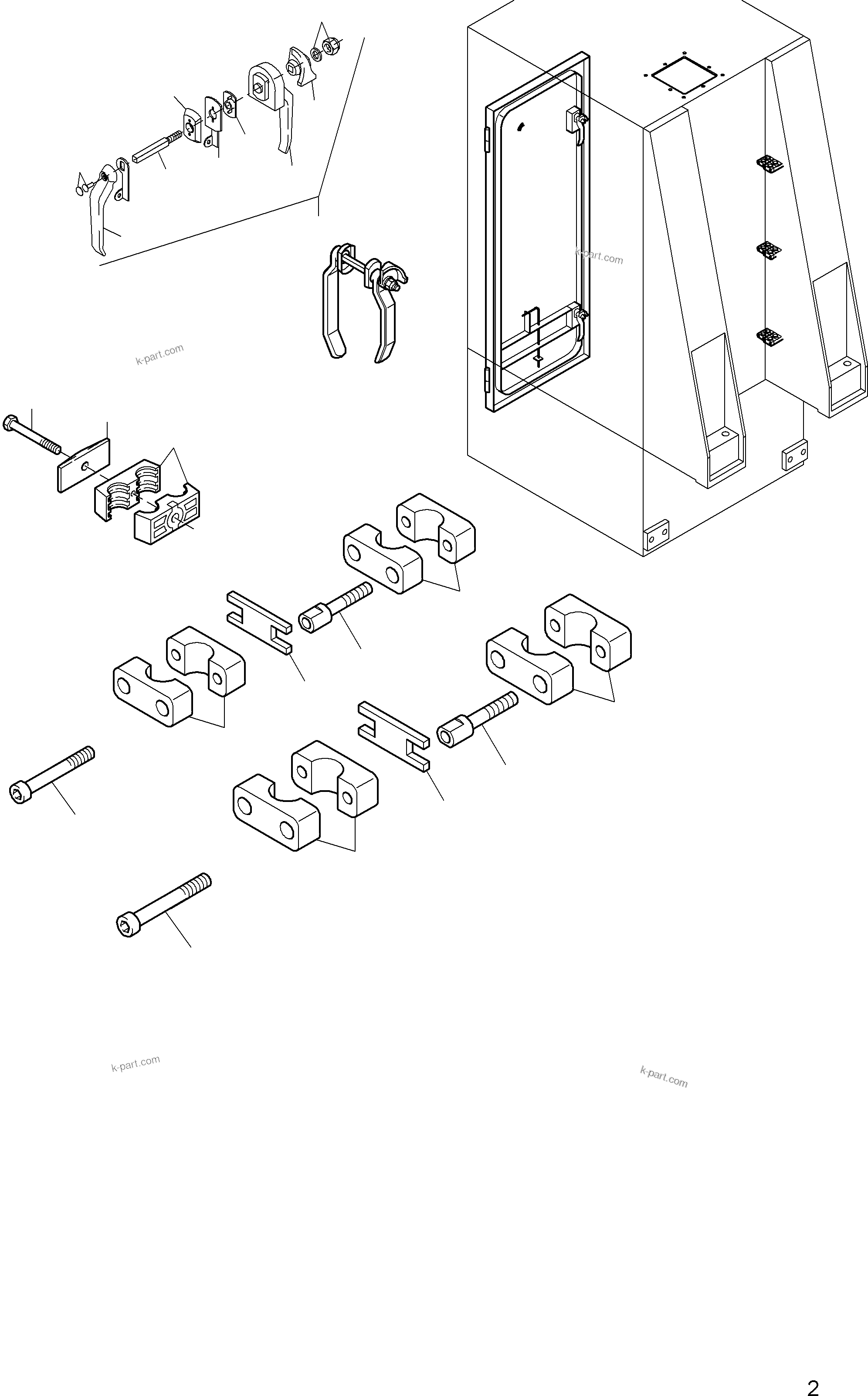 k-part.com

k-part.com

k-part.com

k-part.com

2