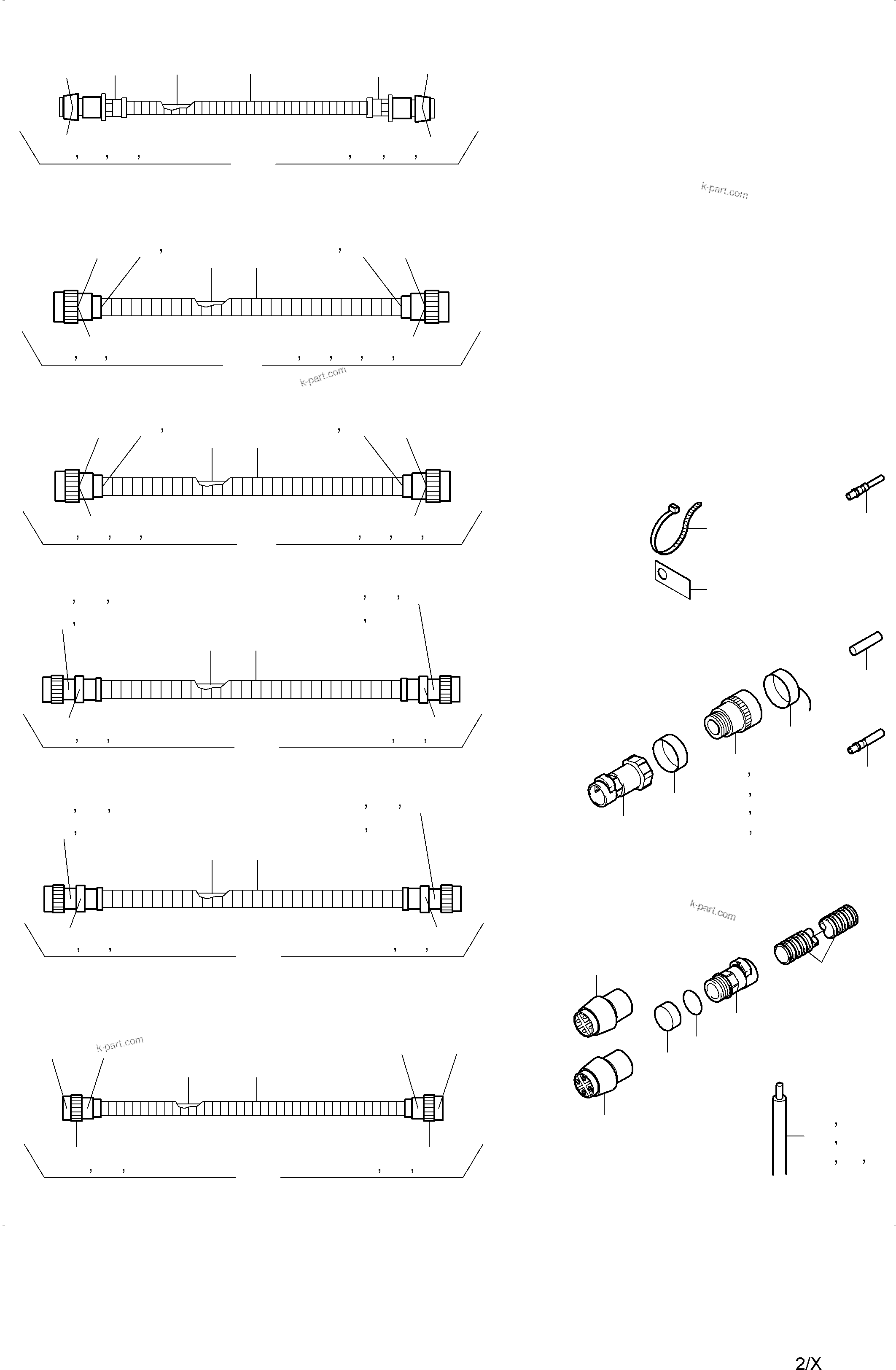 k-part.com

k-part.com

k-part.com

k-part.com

2/X