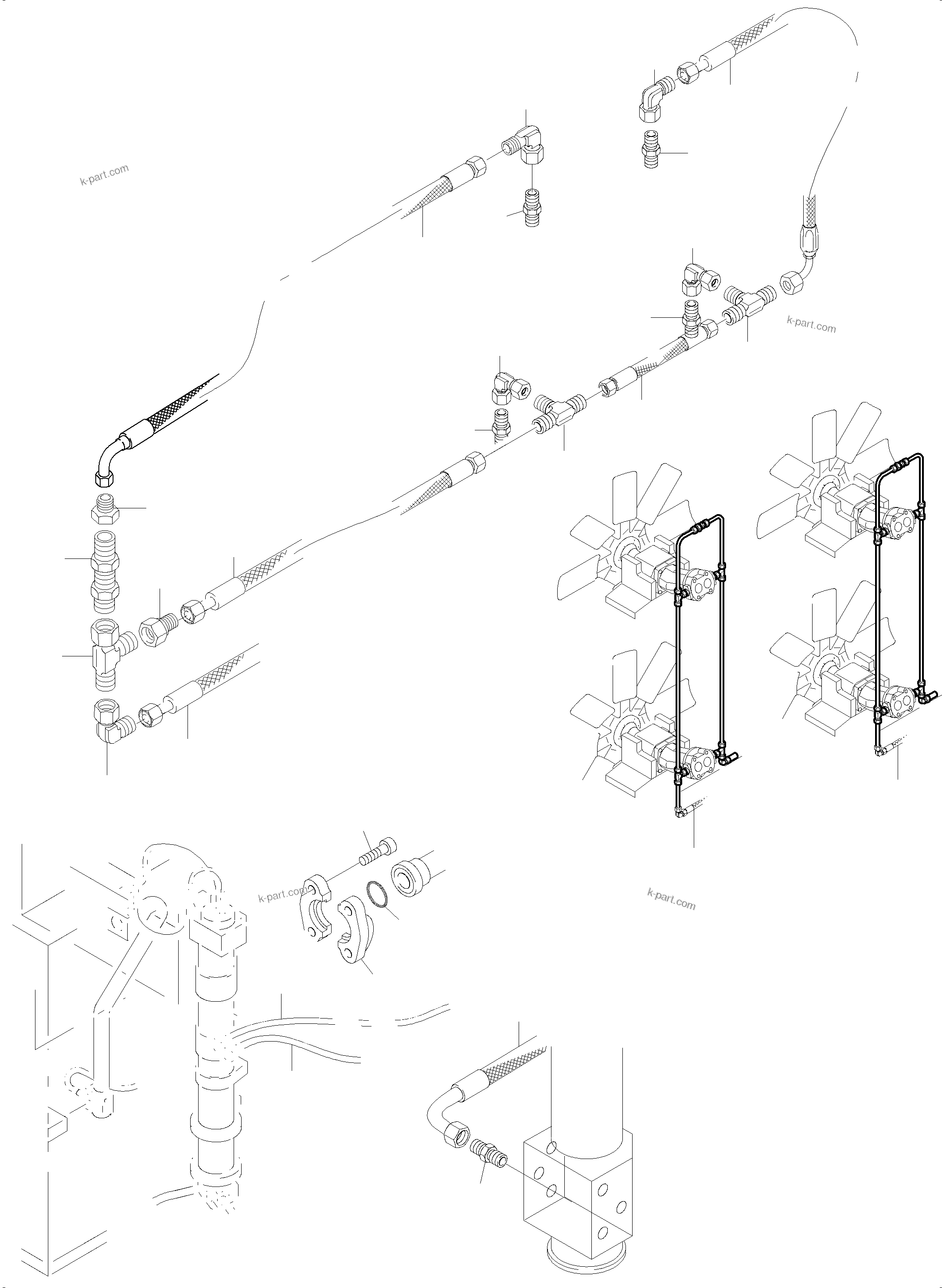 k-part.com

k-part.com

k-part.com

k-part.com