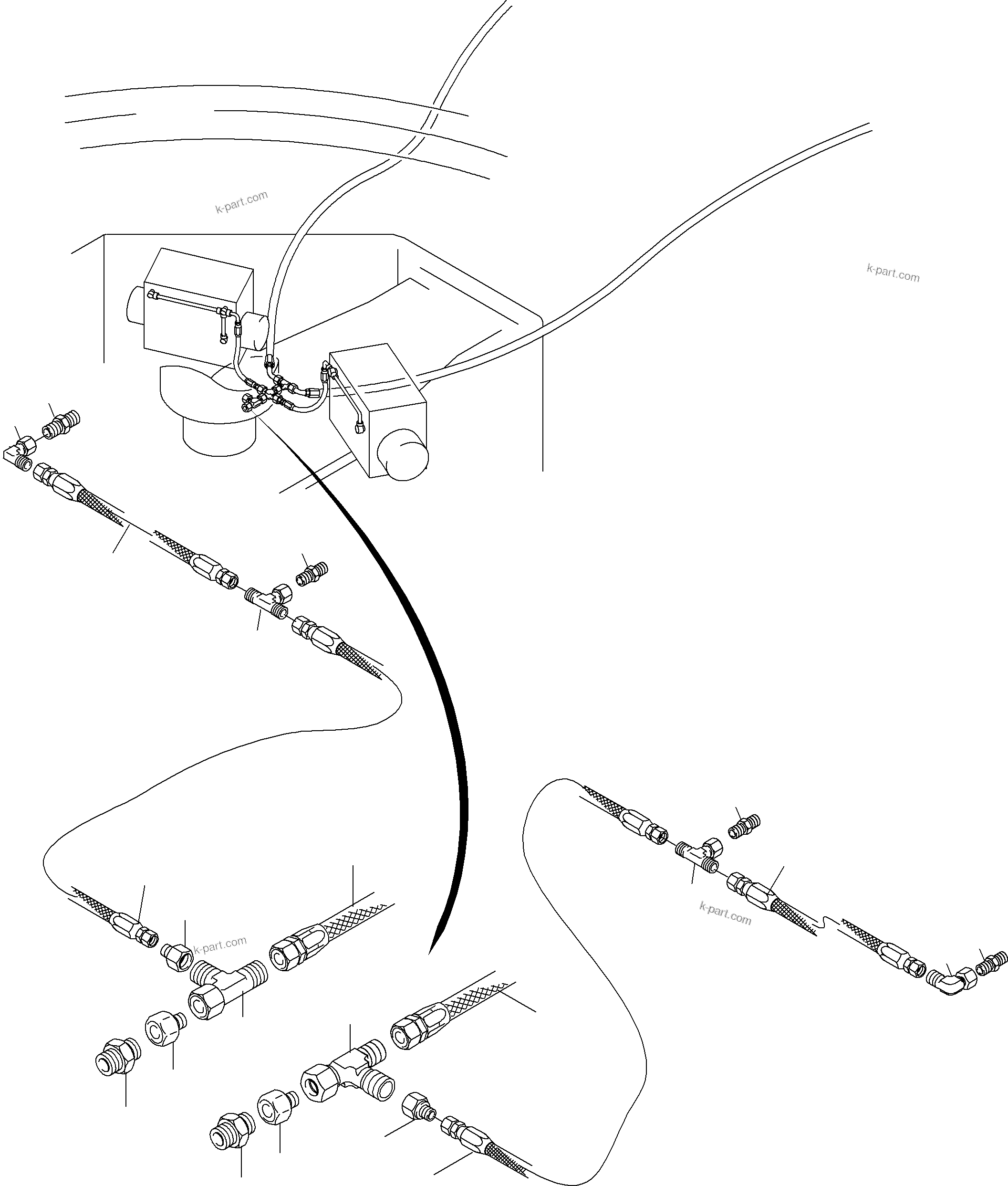 k-part.com

k-part.com

k-part.com

k-part.com