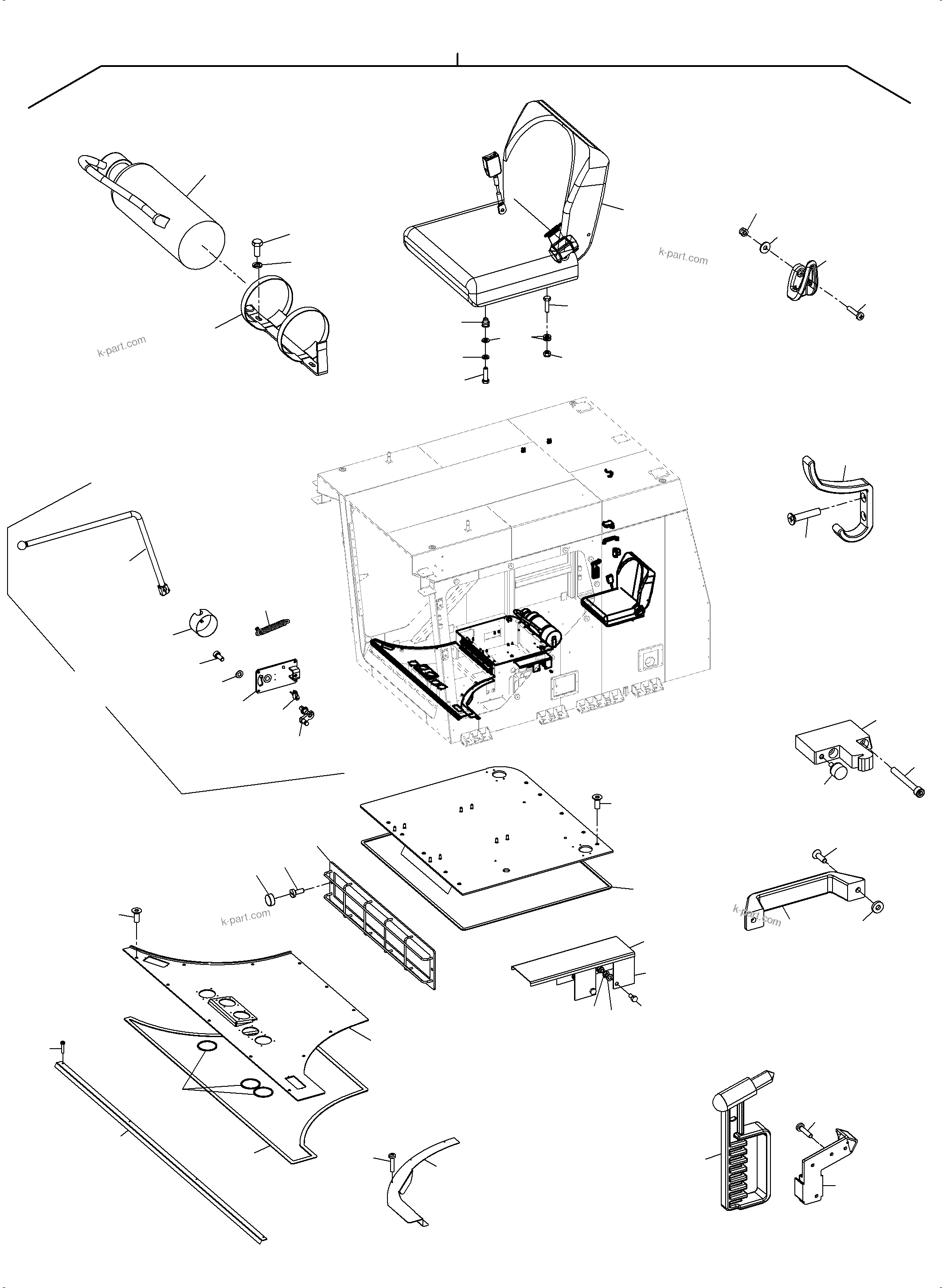 k-part.com

k-part.com

k-part.com

k-part.com