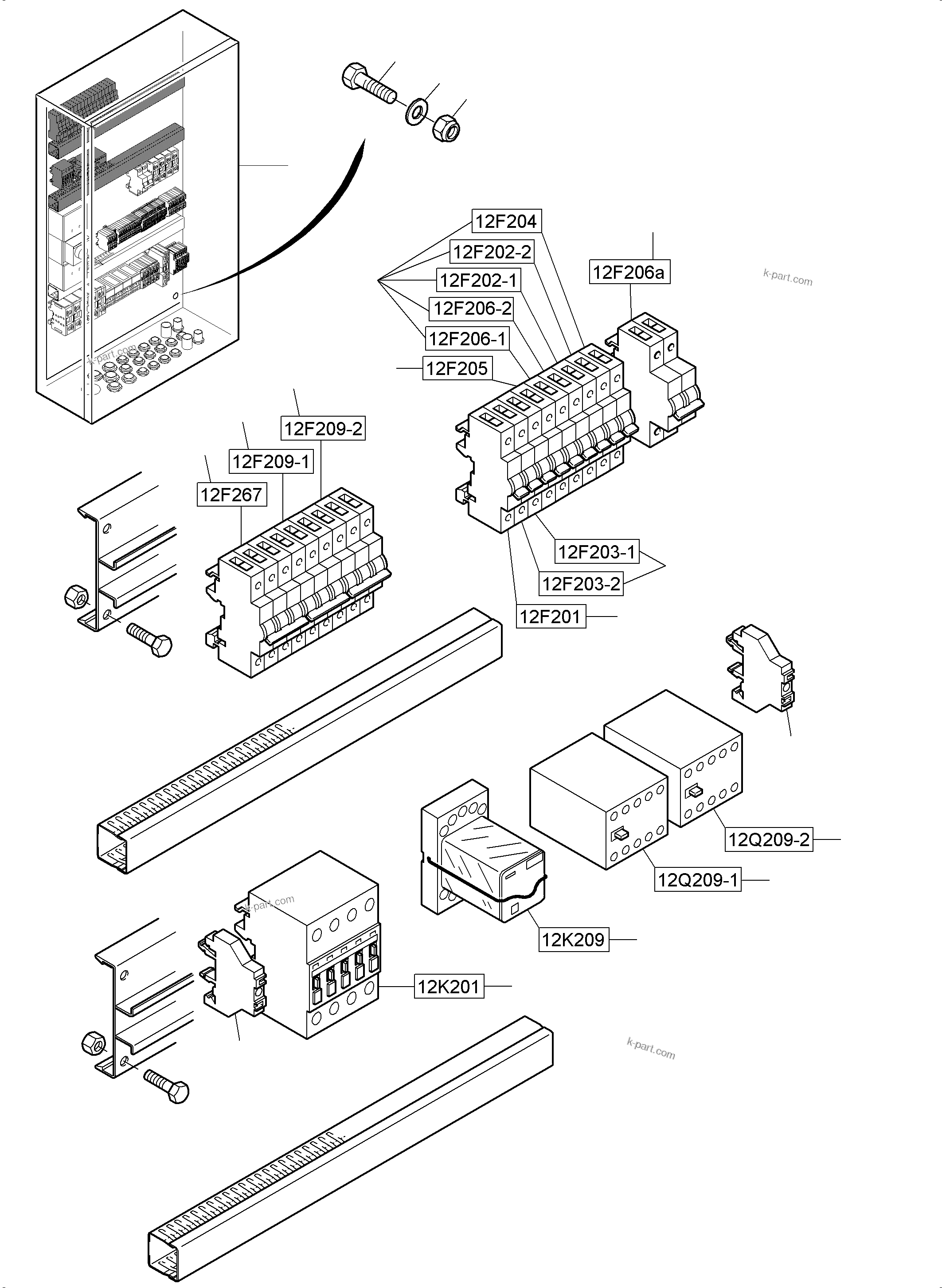 12F204
12F202-2
12F202-1
12F206-2
12F206-1
12F205
12F206a
k-part.com
k-part.com
12F209-2
12F209-1
12F267
12F203-1
12F203-2
12F201
12Q209-2
12Q209-1
12K209
k-part.com
12K201
k-part.com