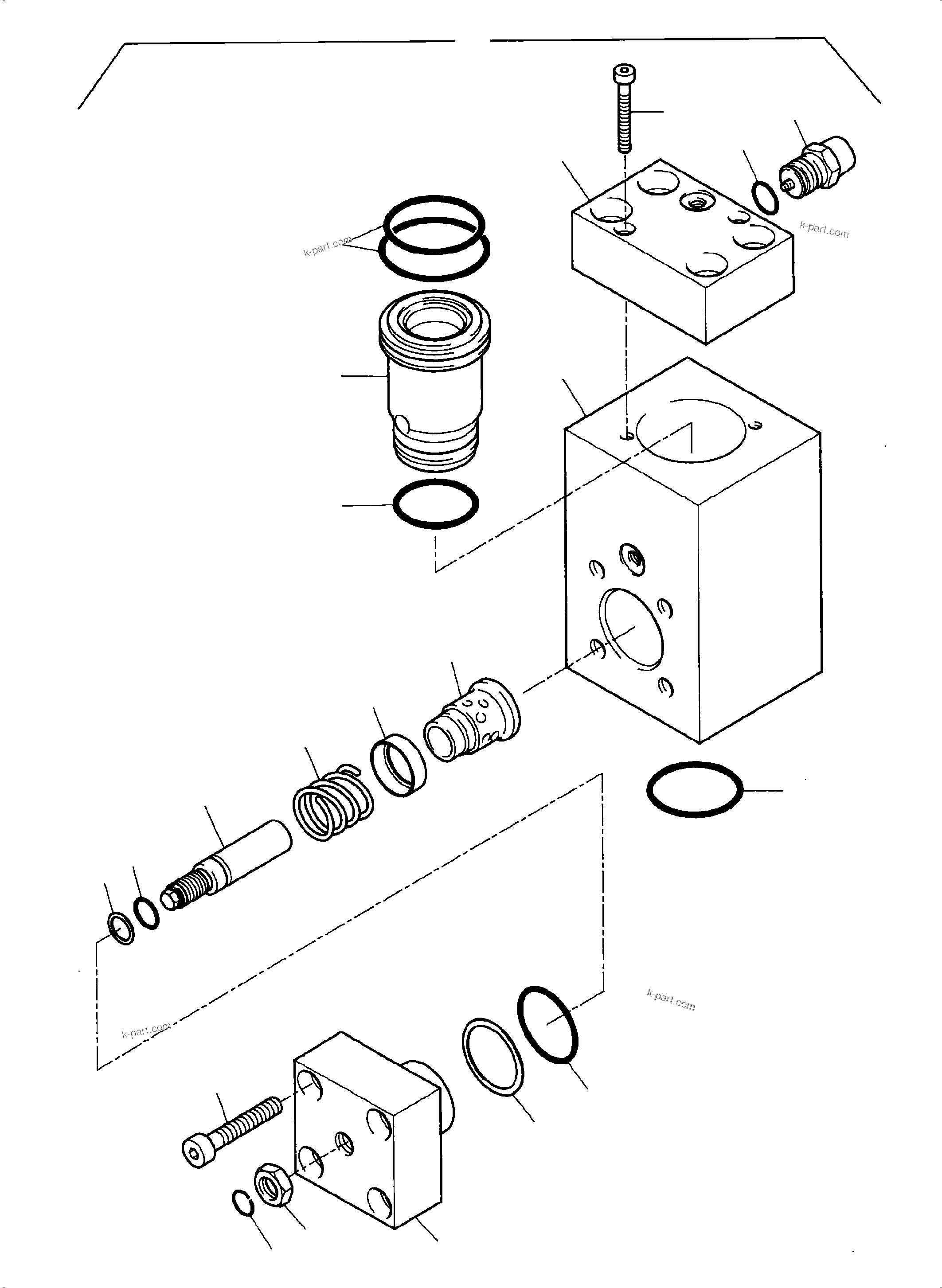 k-part.com

k-part.com

k-part.com

k-part.com