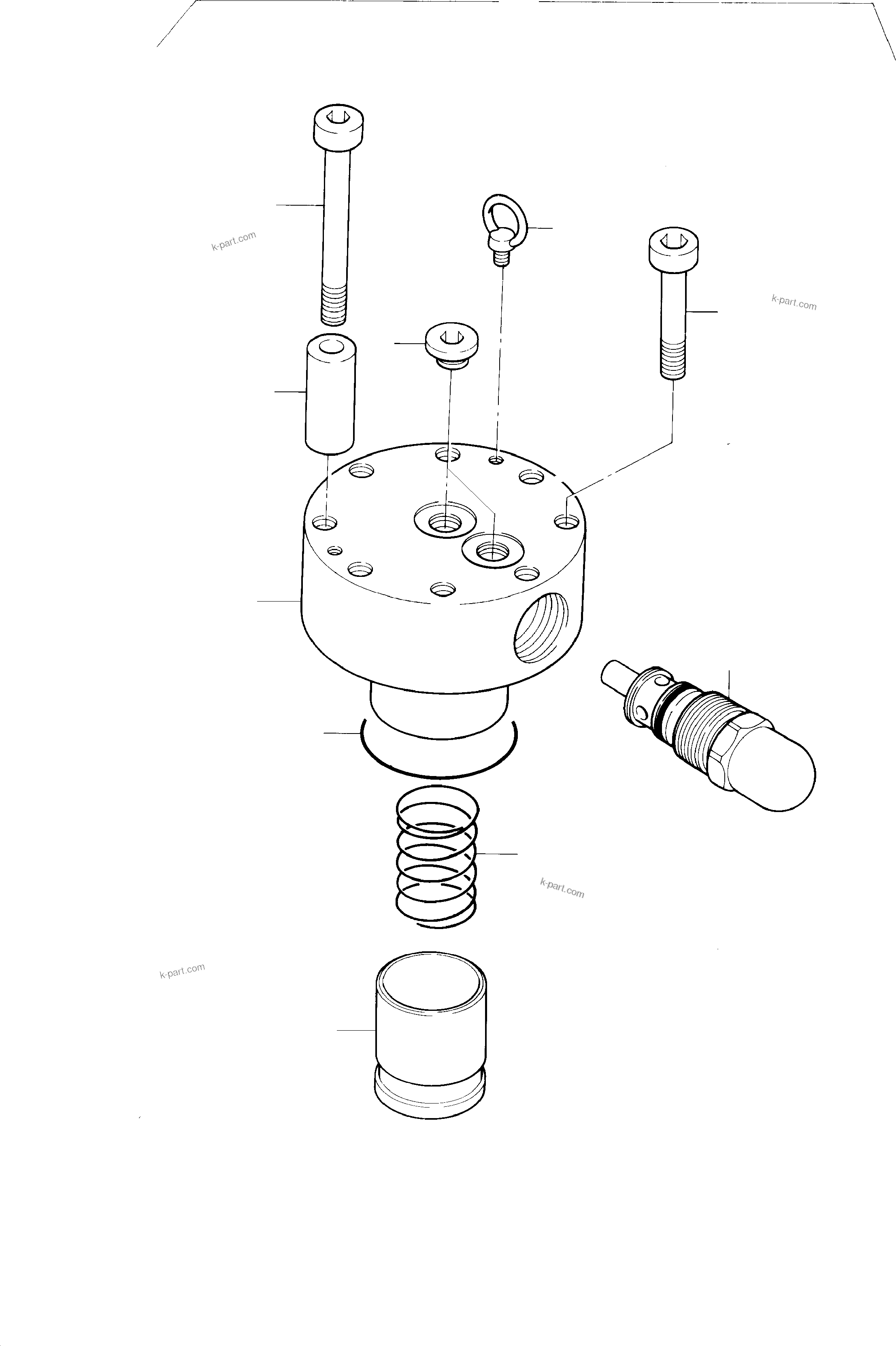 k-part.com

k-part.com

k-part.com

k-part.com