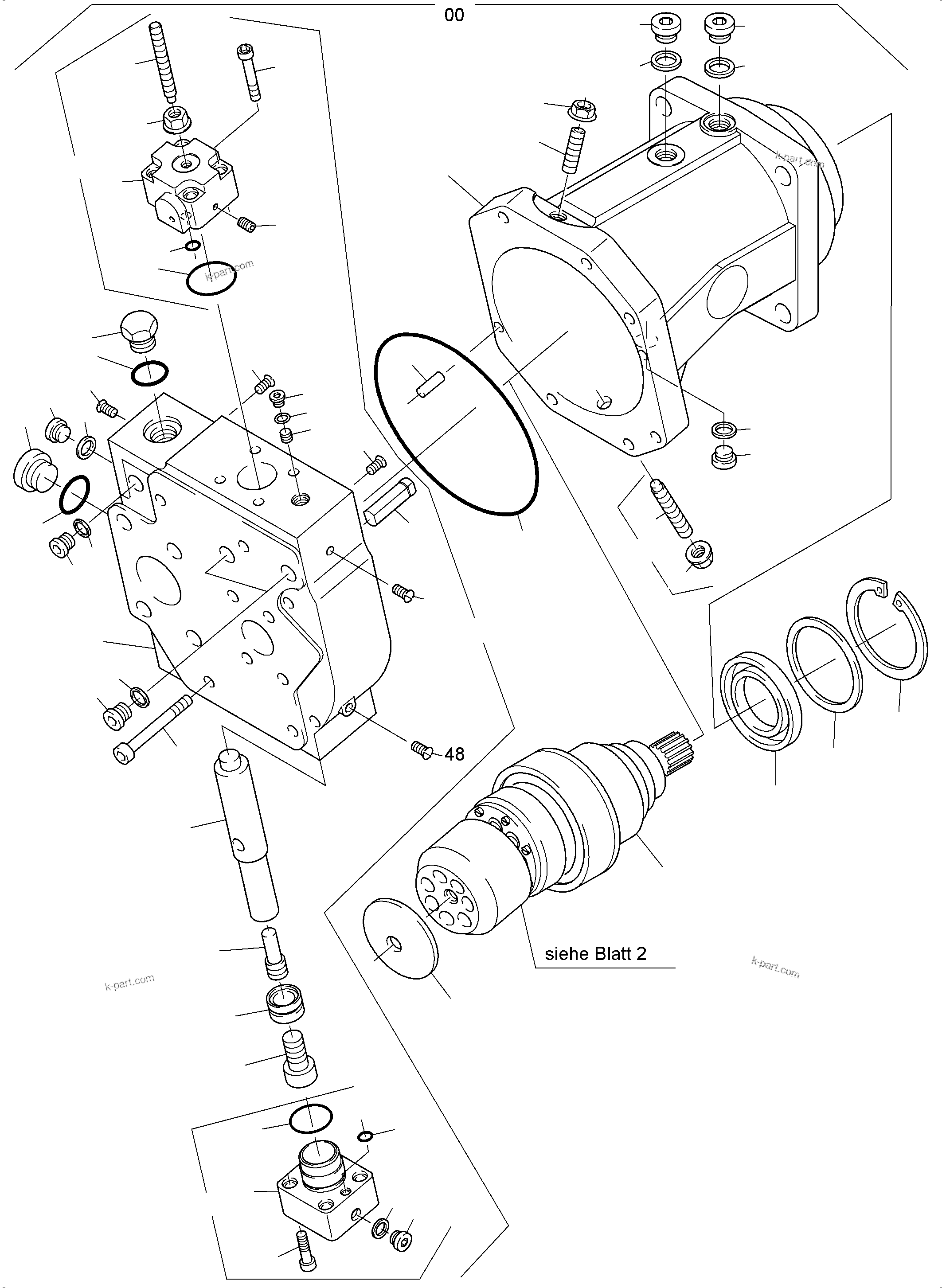 00

k-part.com

k-part.com

48

siehe Blatt 2

k-part.com

k-part.com