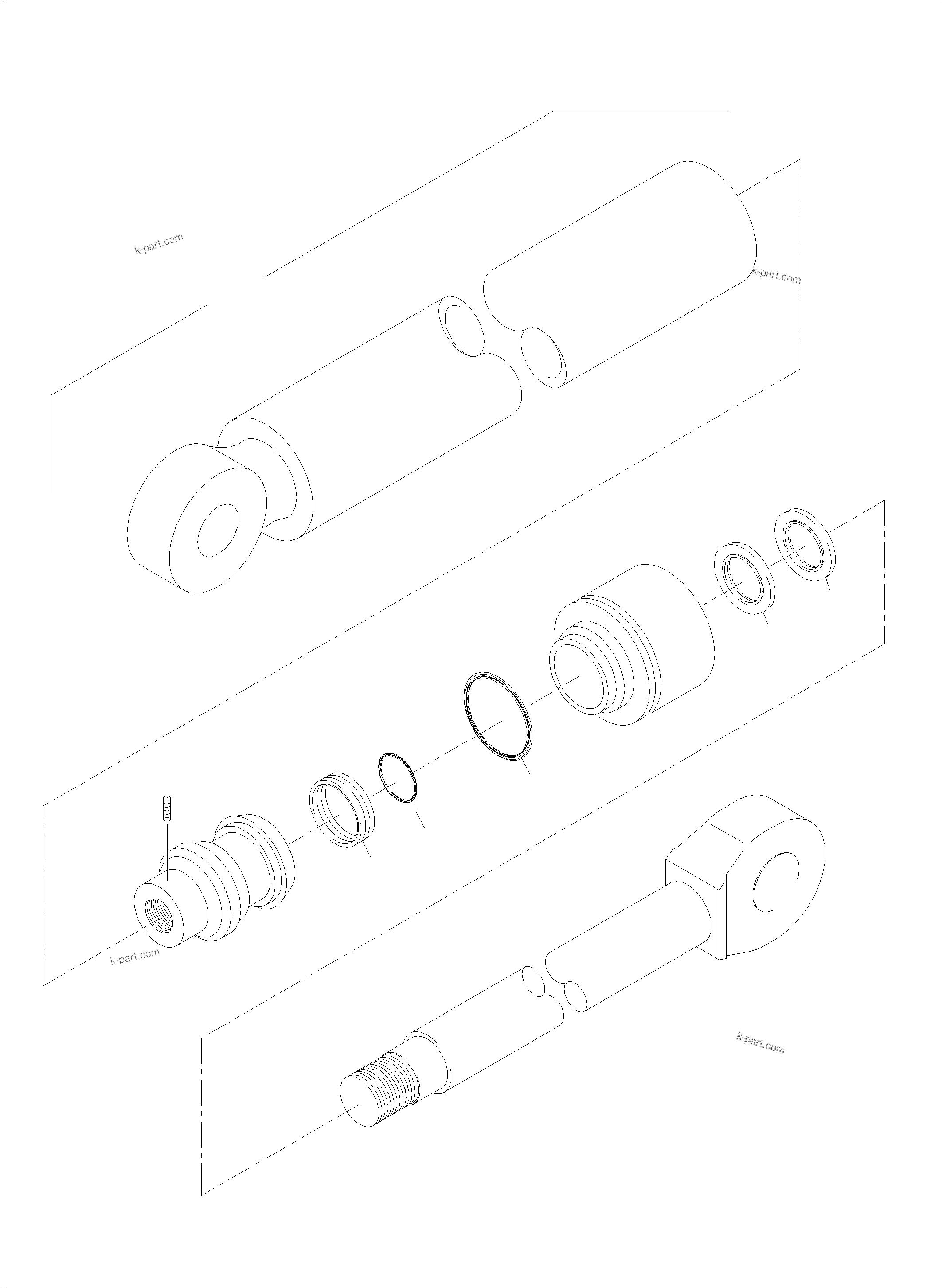 k-part.com

k-part.com

k-part.com

k-part.com