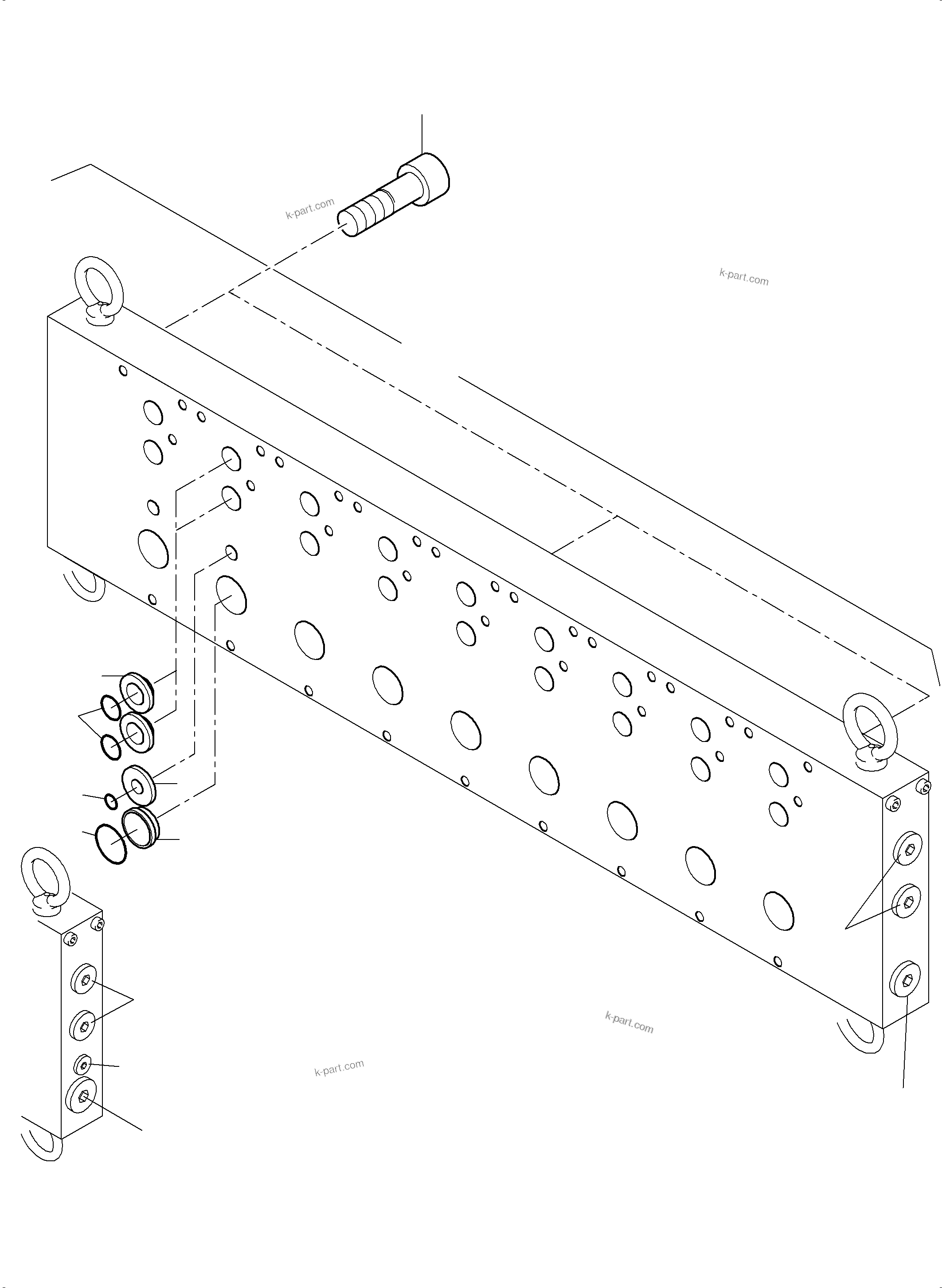 k-part.com

k-part.com

k-part.com

k-part.com