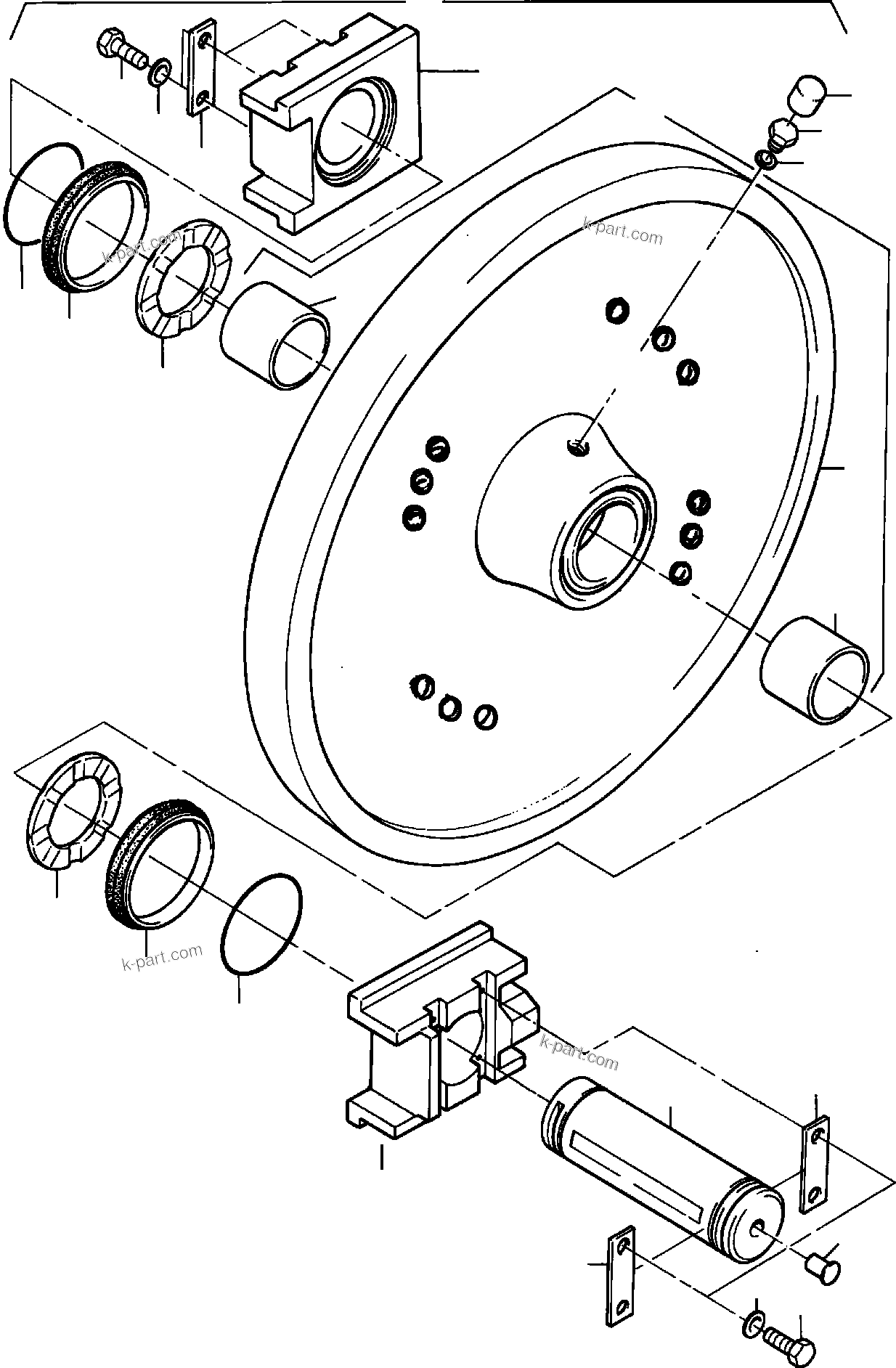 k-part.com

k-part.com

k-part.com

k-part.com