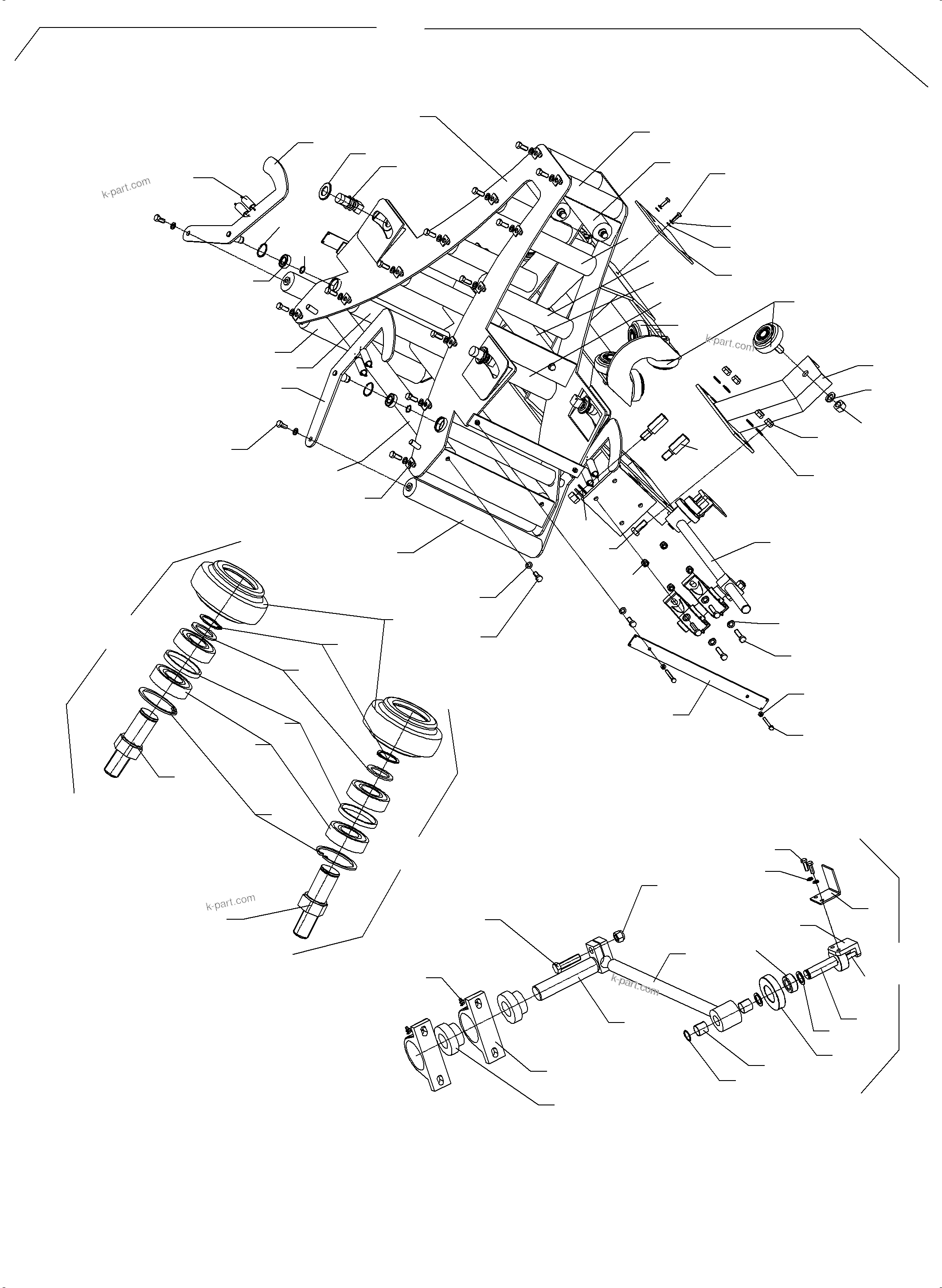 k-part.com

k-part.com

k-part.com

k-part.com