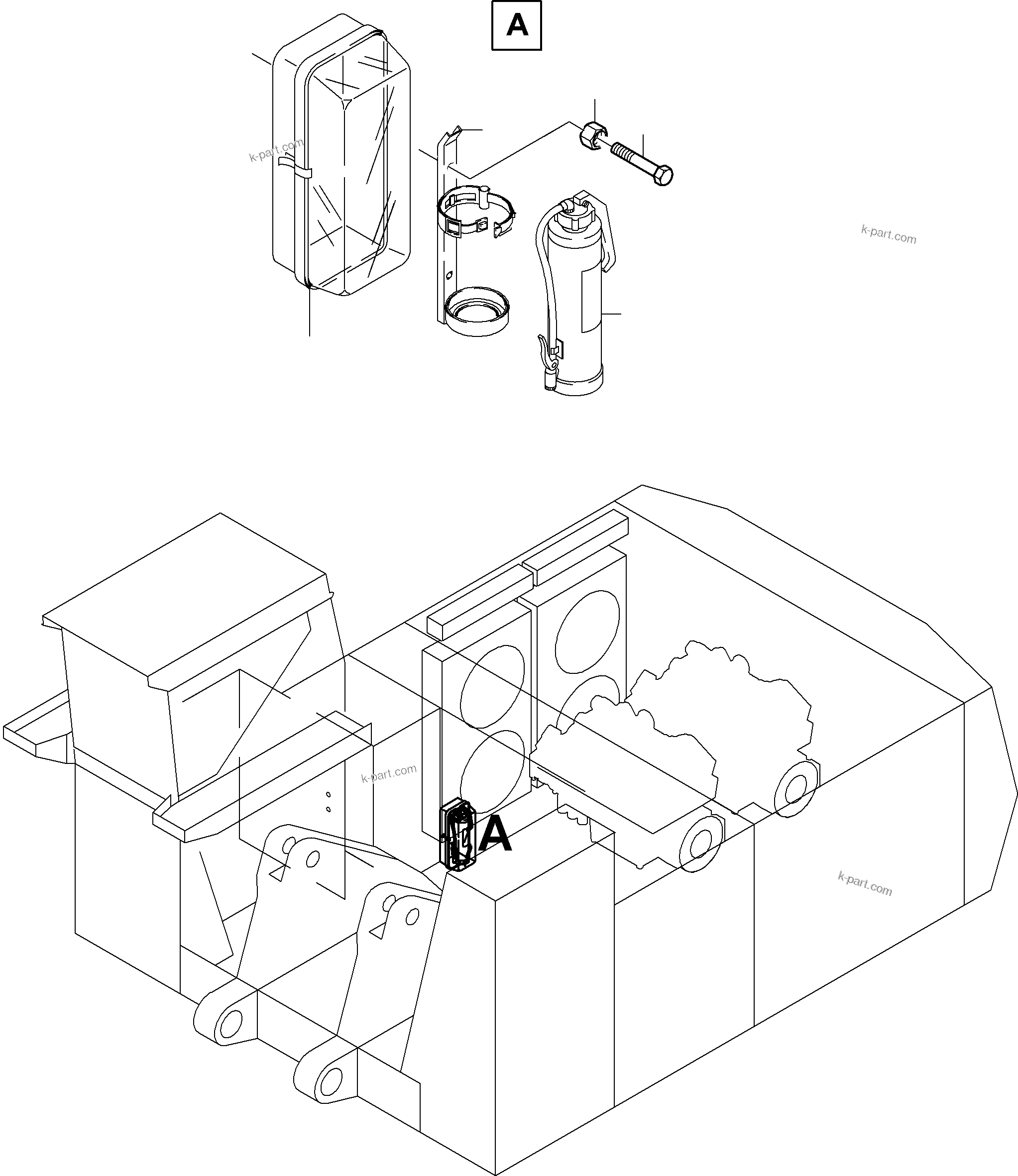 A

k-part.com

k-part.com

k-part.com

A

k-part.com