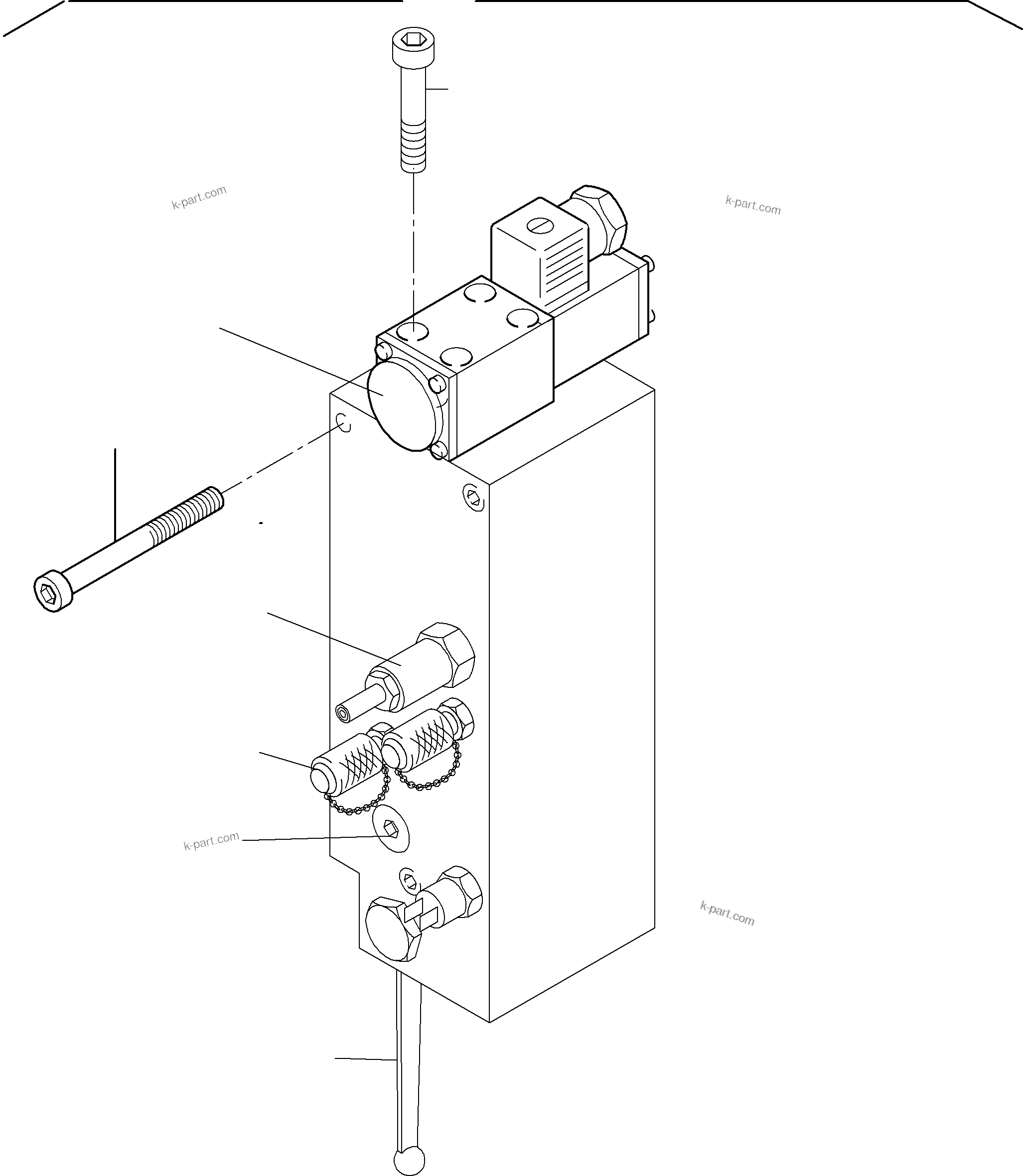 k-part.com

k-part.com

k-part.com

k-part.com