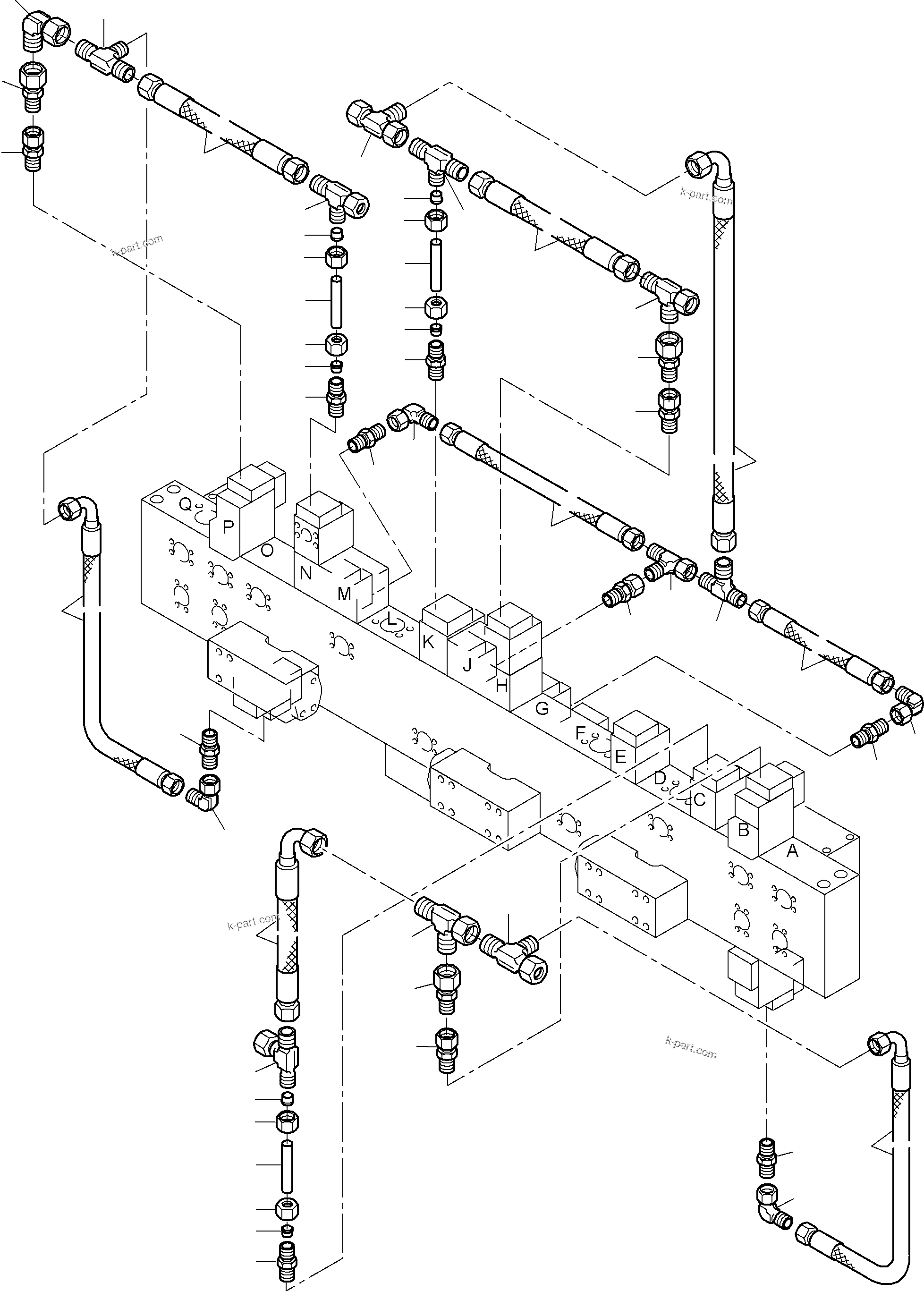 k-part.com
k-part.com
Q
P
O
N
M
L
K
J
H
G
F
E
D
C
B
A
k-part.com
k-part.com