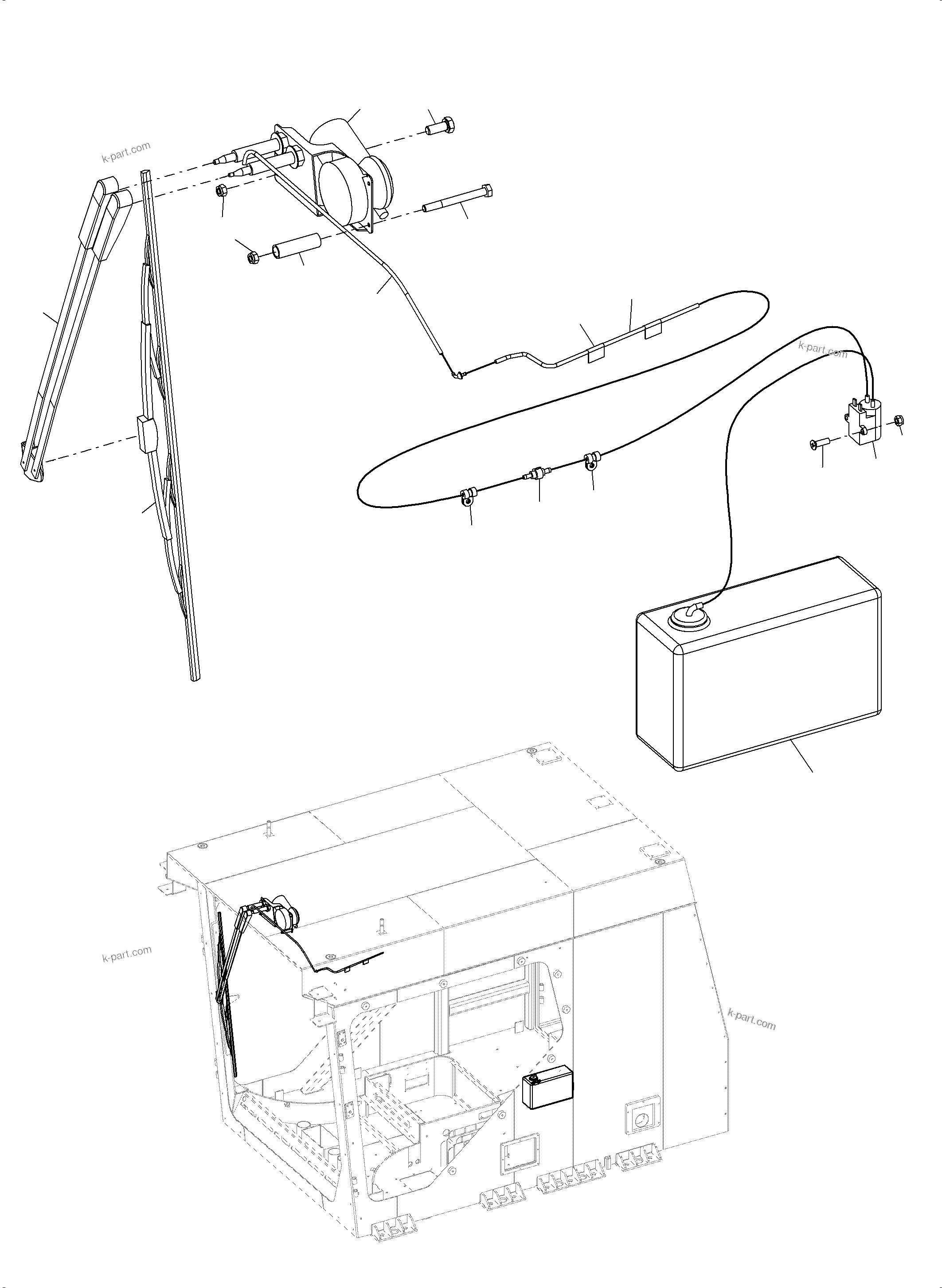 k-part.com

k-part.com

k-part.com

k-part.com