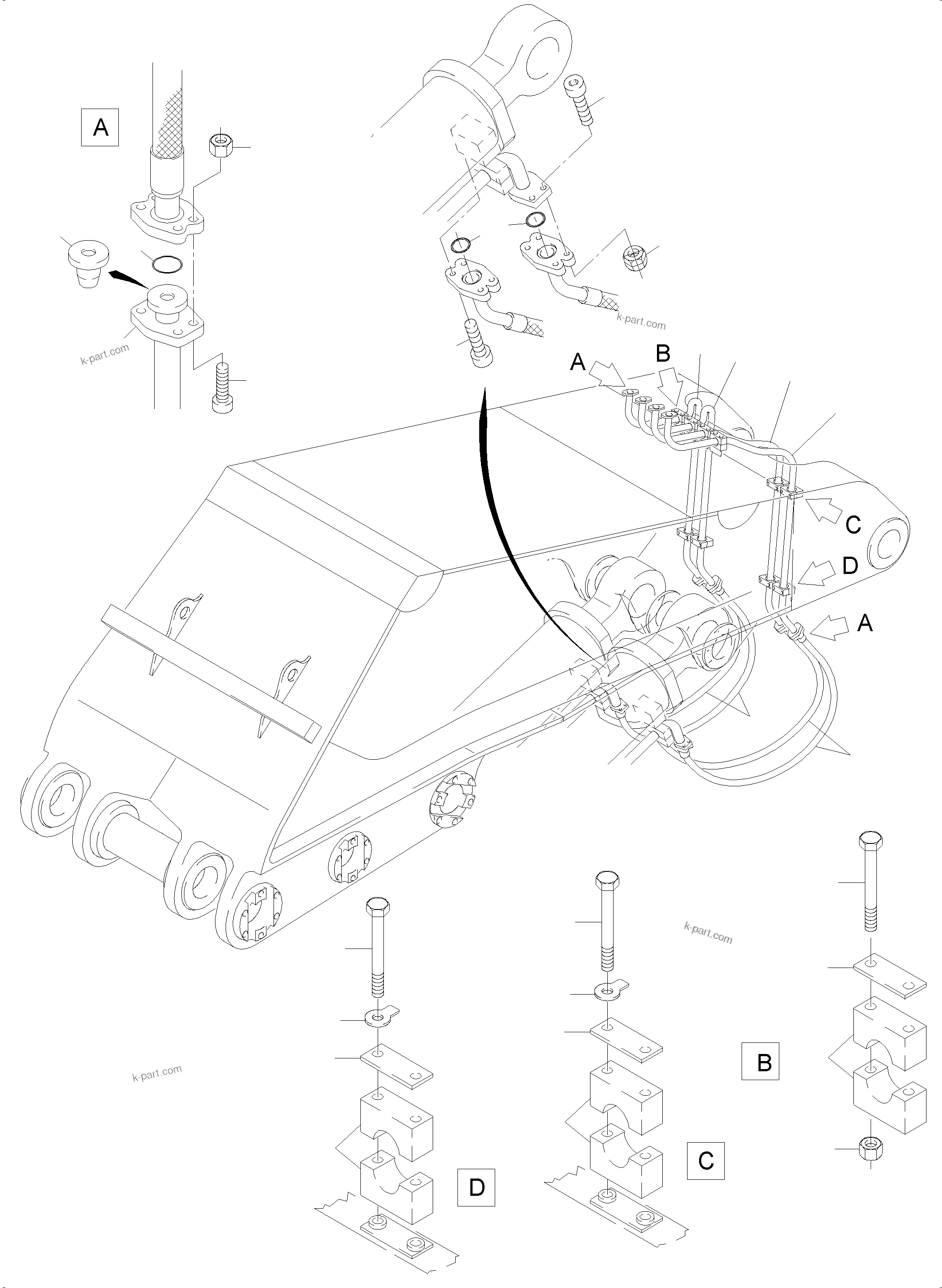 A

k-part.com

k-part.com

A

B

C

D

A

k-part.com

k-part.com

B

C

D