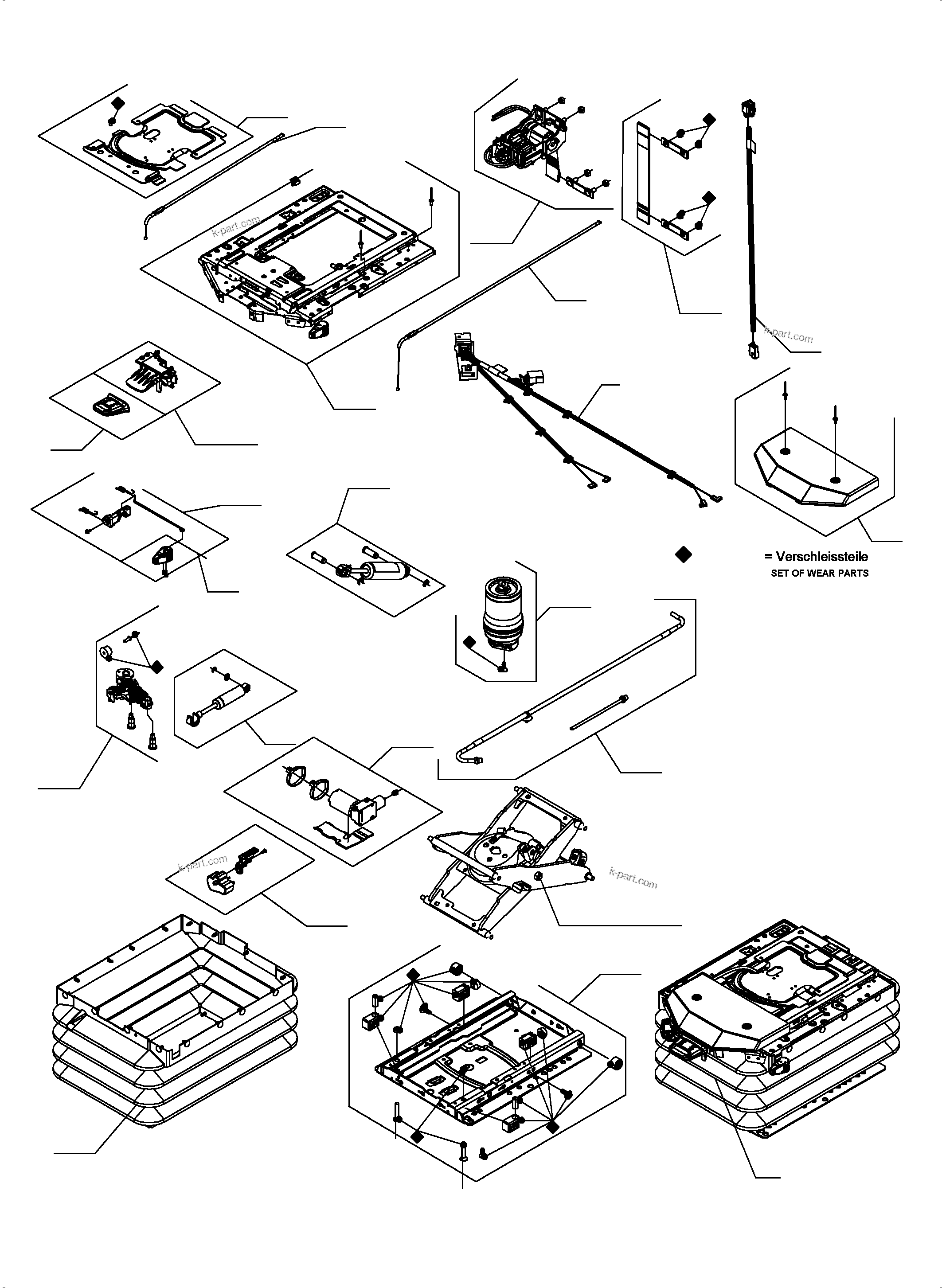 k-part.com

k-part.com

= Verschleissteile
SET OF WEAR PARTS

k-part.com

k-part.com