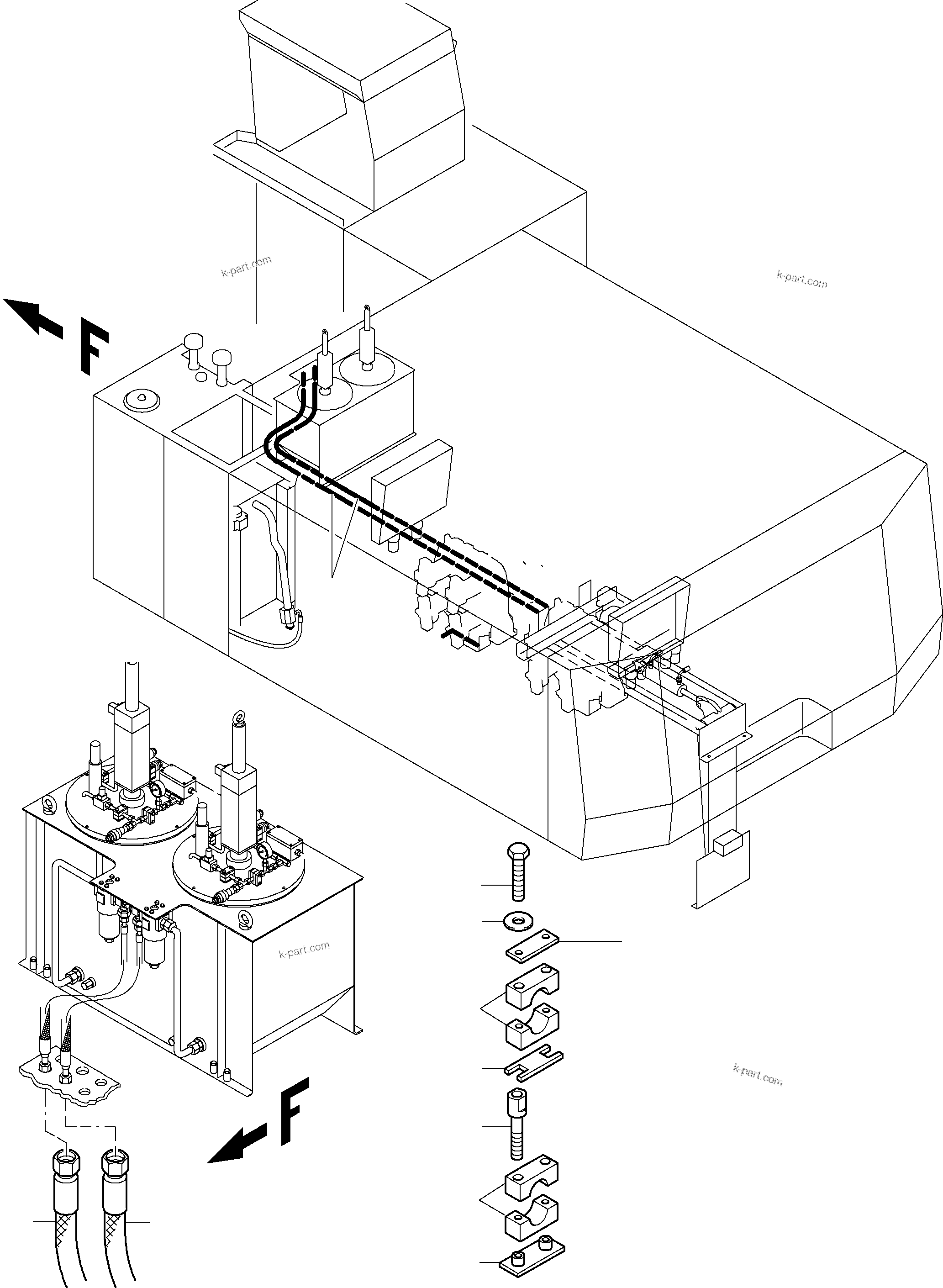 k-part.com

k-part.com

F

k-part.com

k-part.com

F