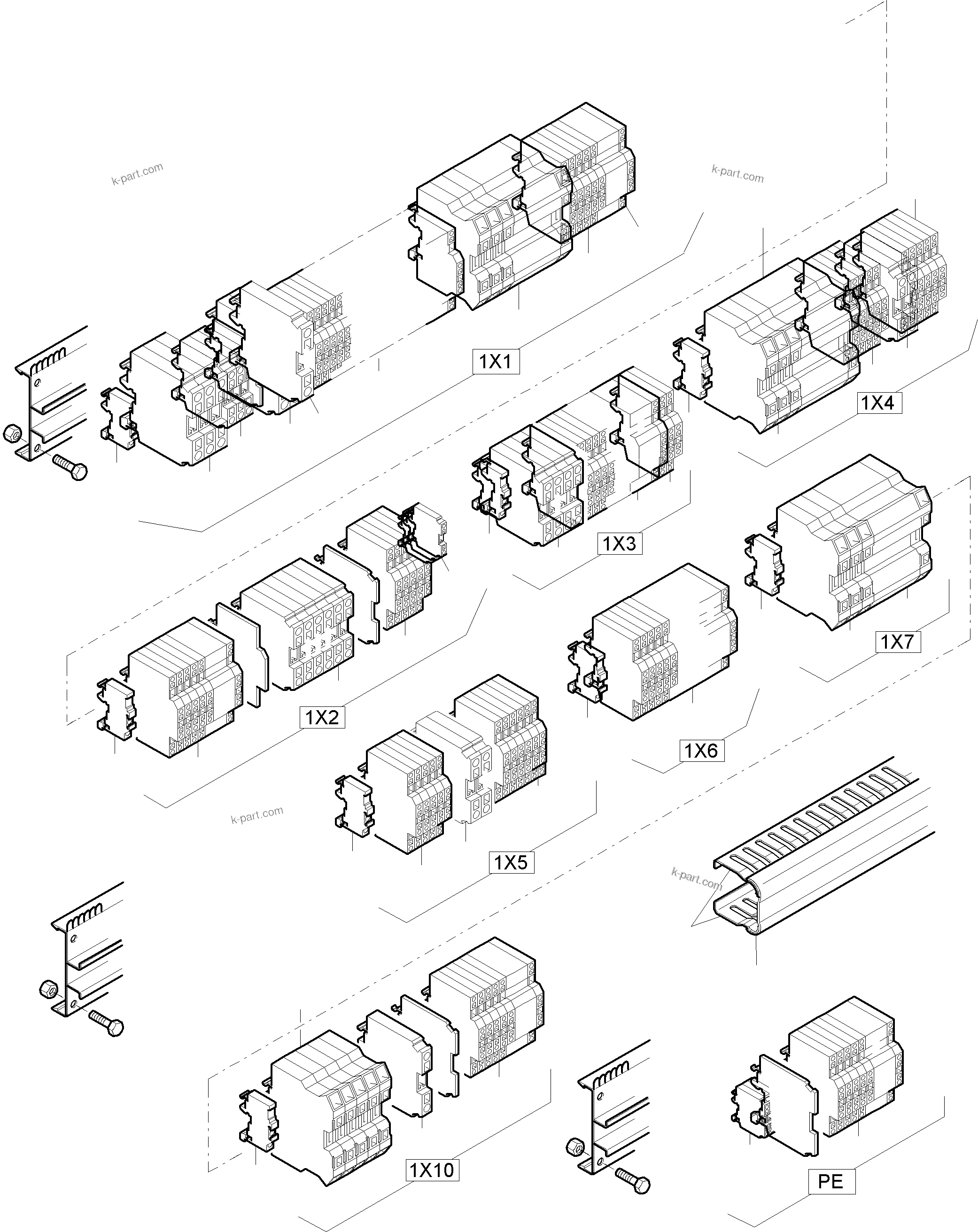 k-part.com

k-part.com

1X1

1X4

1X3

1X7

1X2

1X6

k-part.com

1X5

k-part.com

1X10

PE