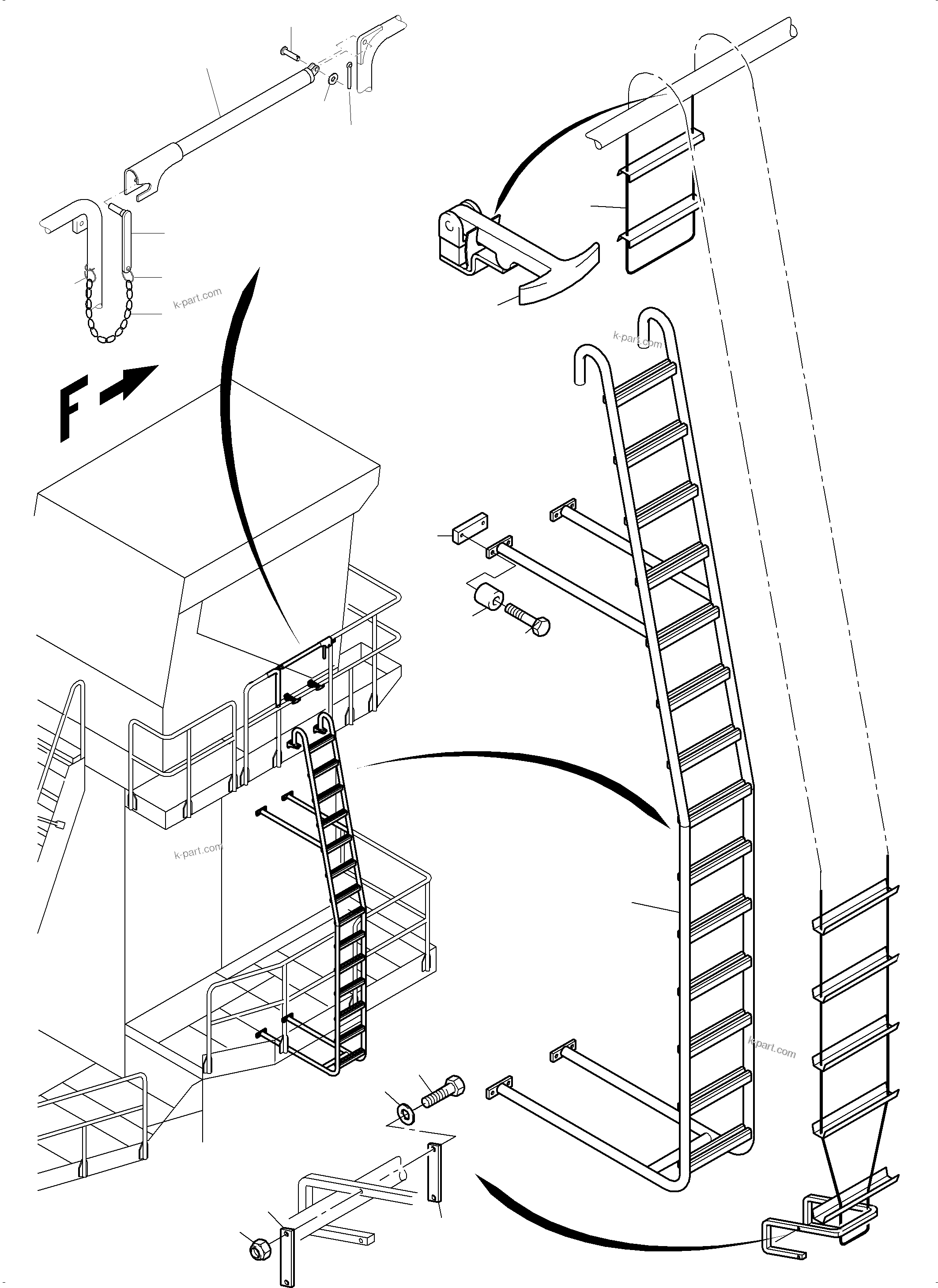 k-part.com

k-part.com

F

k-part.com

k-part.com