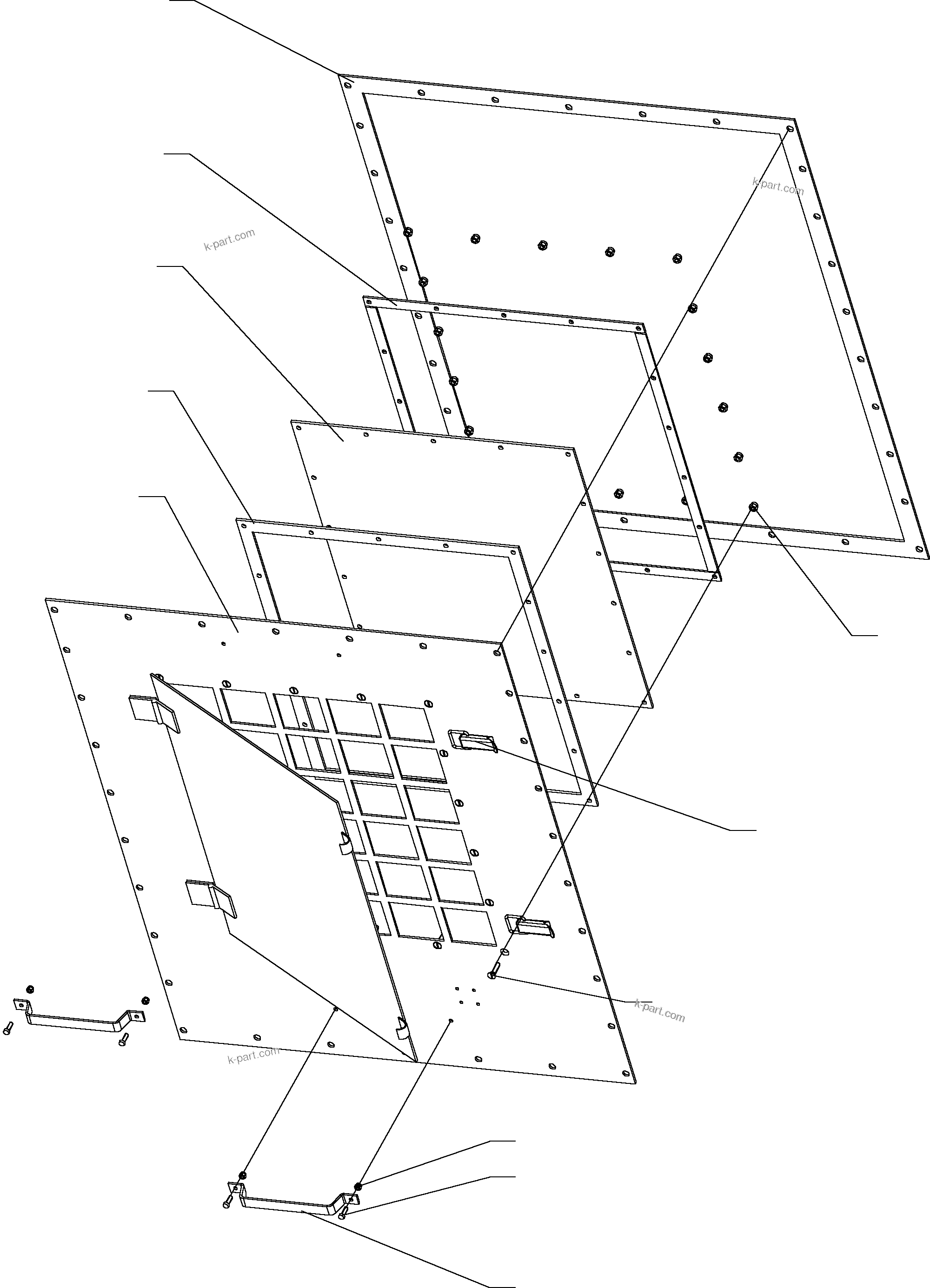 k-part.com

k-part.com

k-part.com

k-part.com