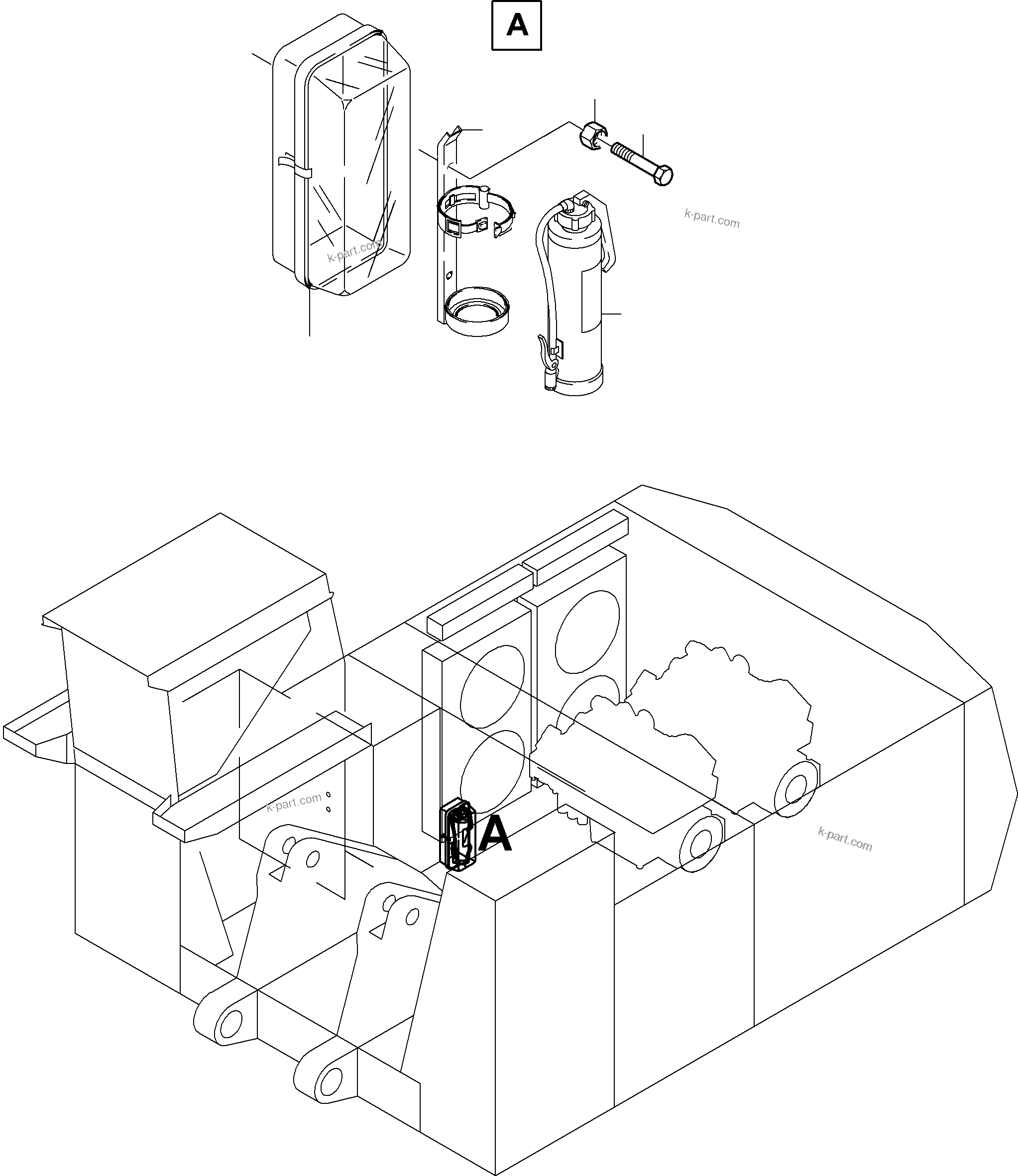 A

k-part.com

k-part.com

k-part.com

A

k-part.com