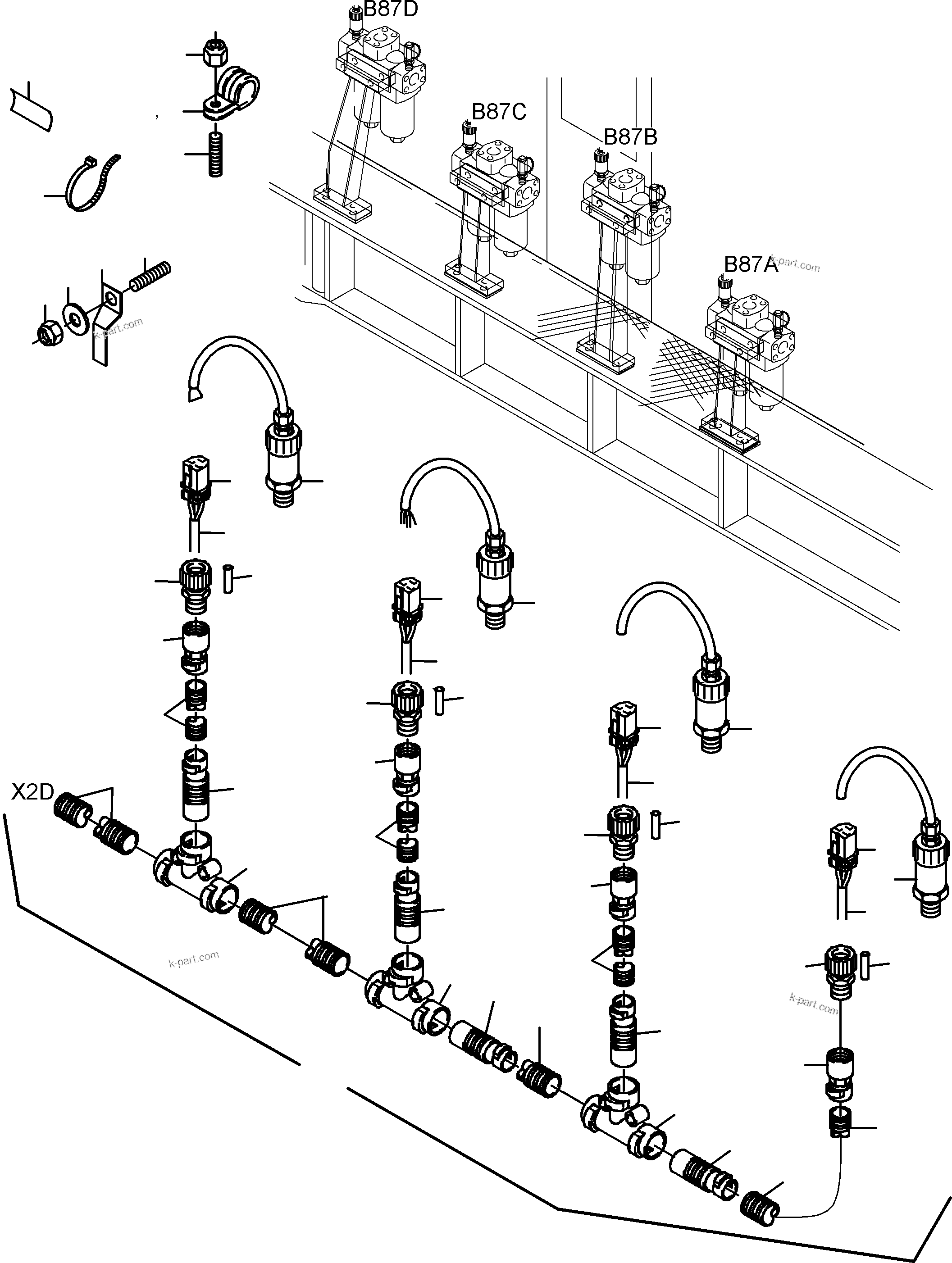 B87D
B87C
B87B
B87A
k-part.com
k-part.com
X2D
k-part.com
k-part.com