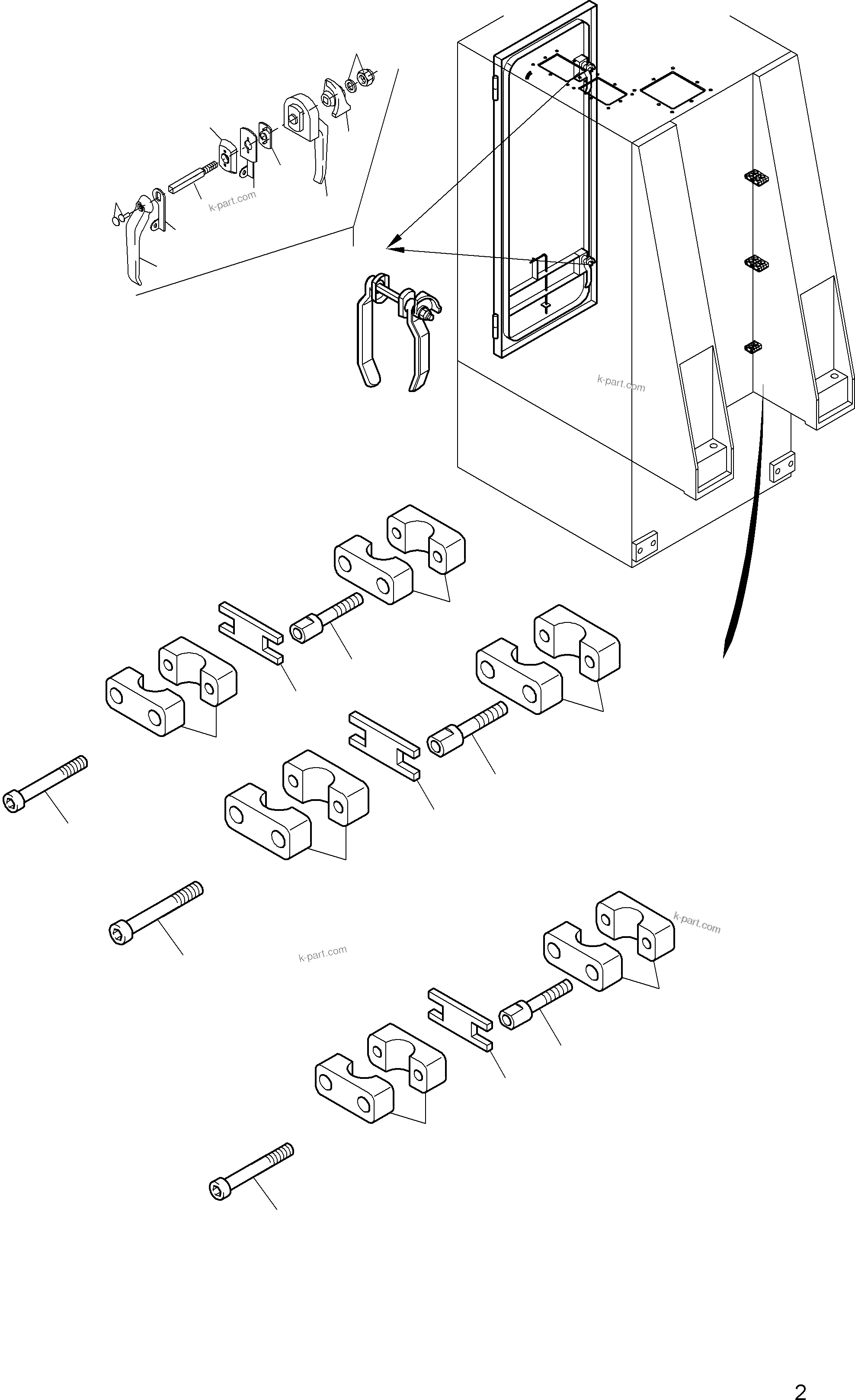 k-part.com

k-part.com

k-part.com

k-part.com

2