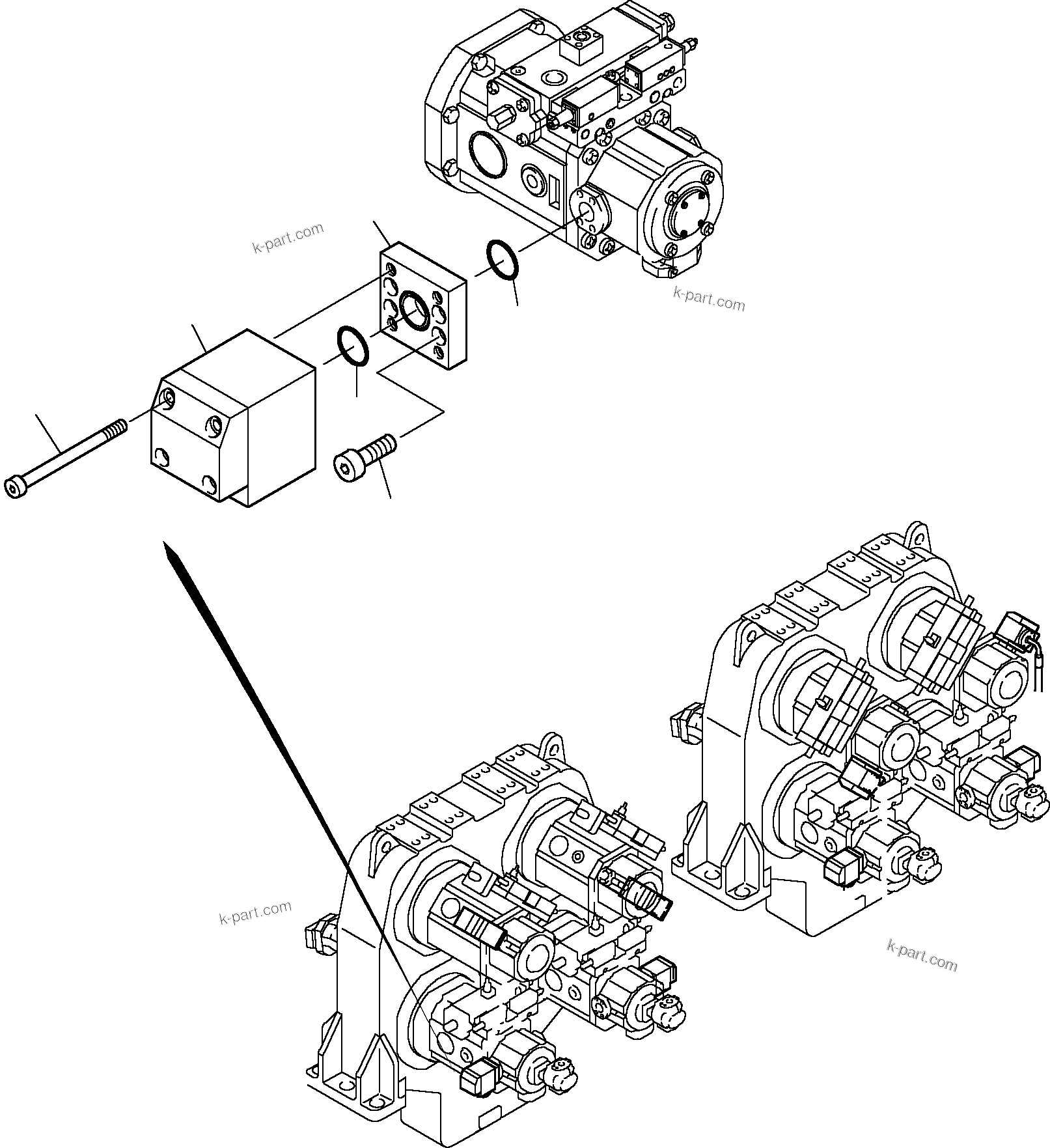 k-part.com

k-part.com

k-part.com

k-part.com