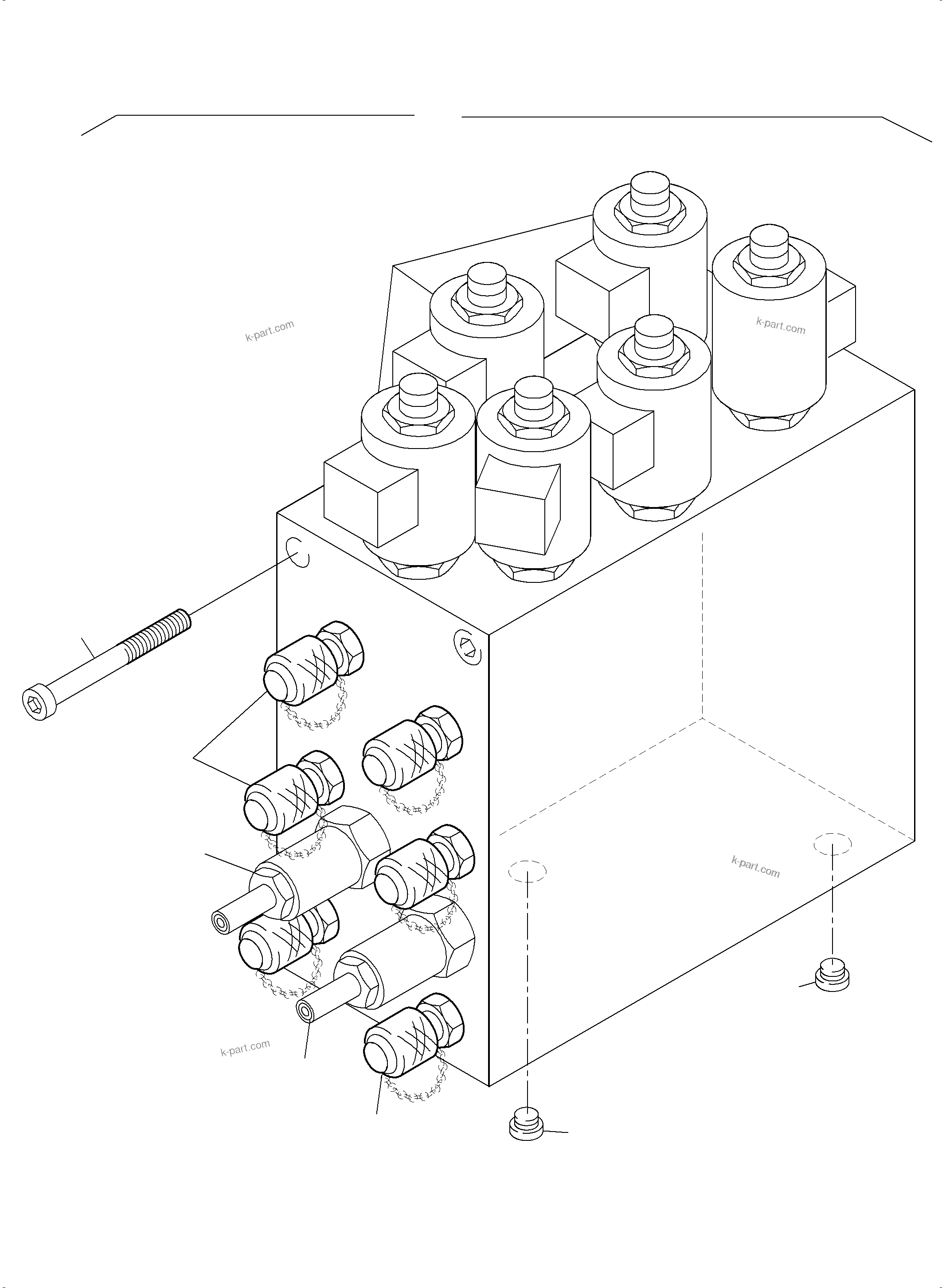 k-part.com

k-part.com

k-part.com

k-part.com