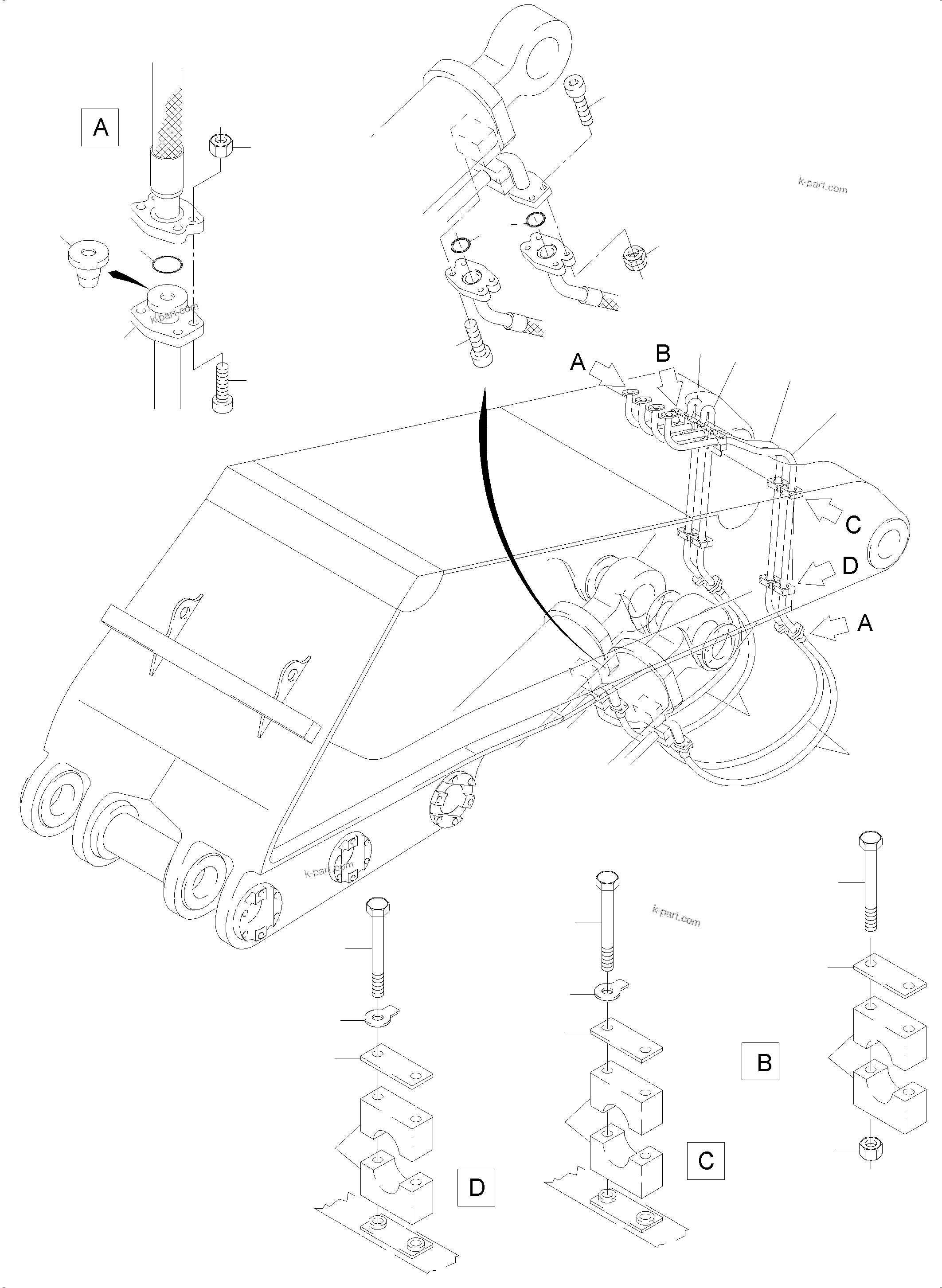 A

k-part.com

k-part.com

A

B

C

D

A

k-part.com

k-part.com

B

C

D