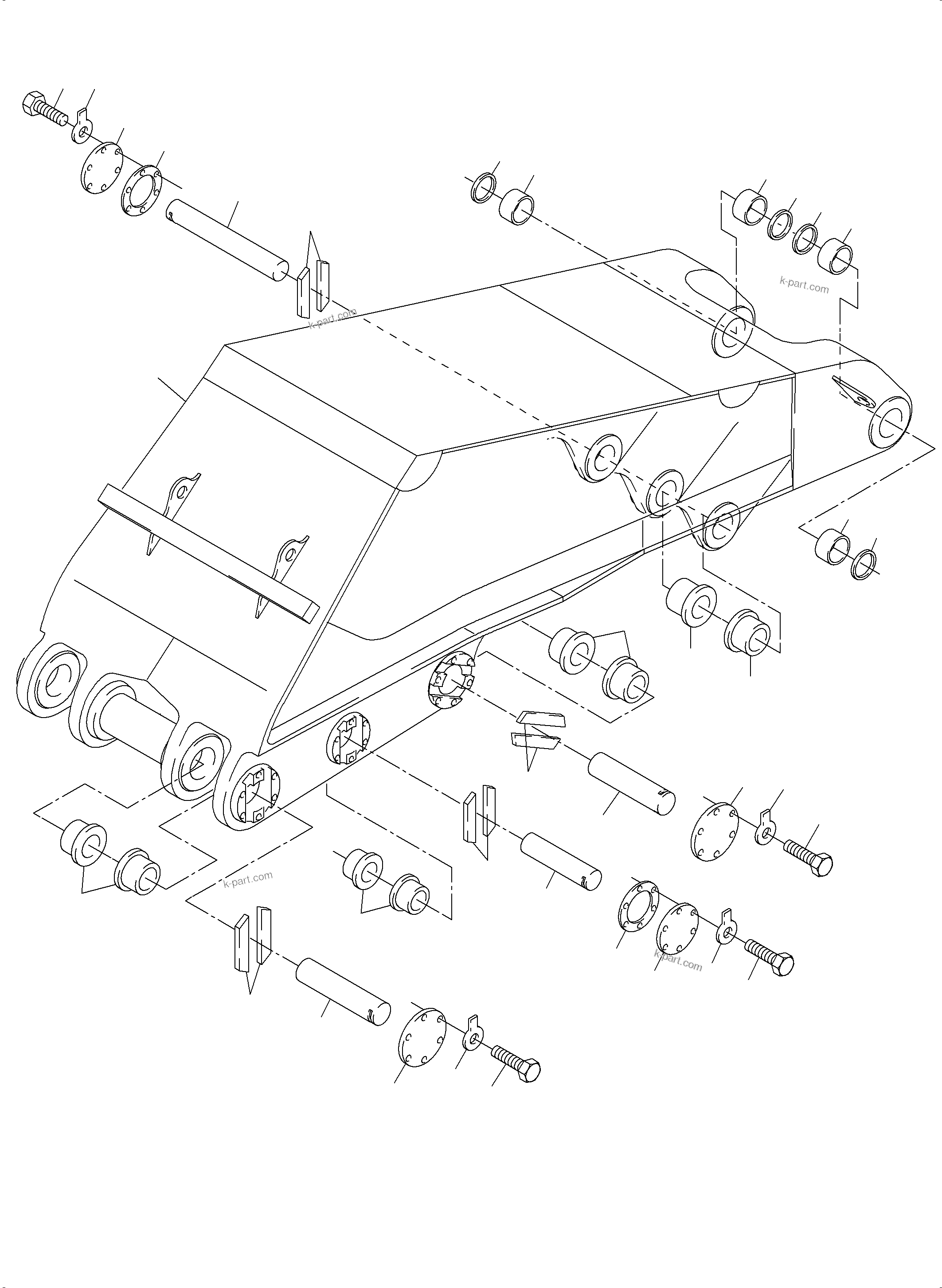 k-part.com

k-part.com

k-part.com

k-part.com