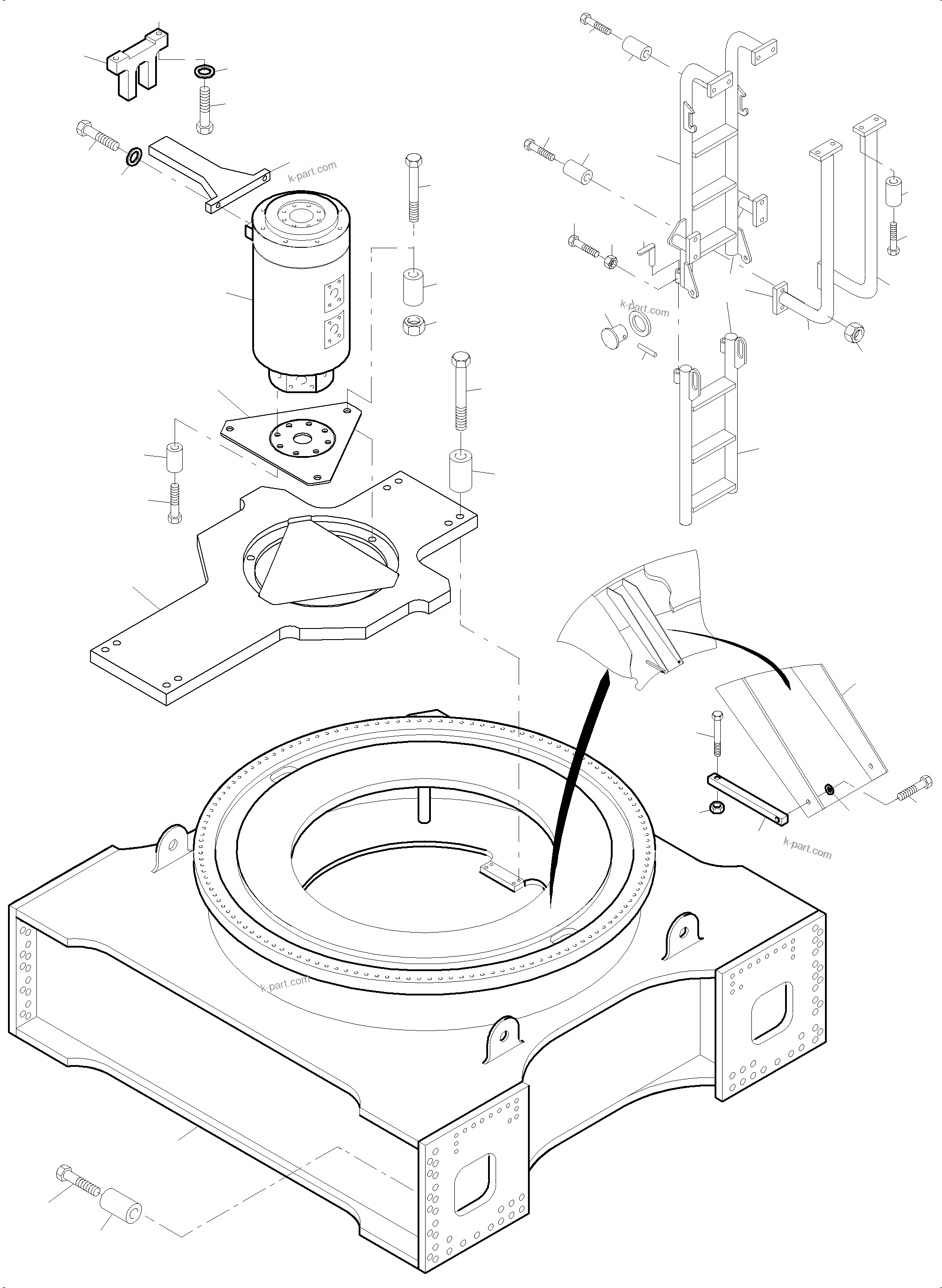 k-part.com

k-part.com

k-part.com

k-part.com