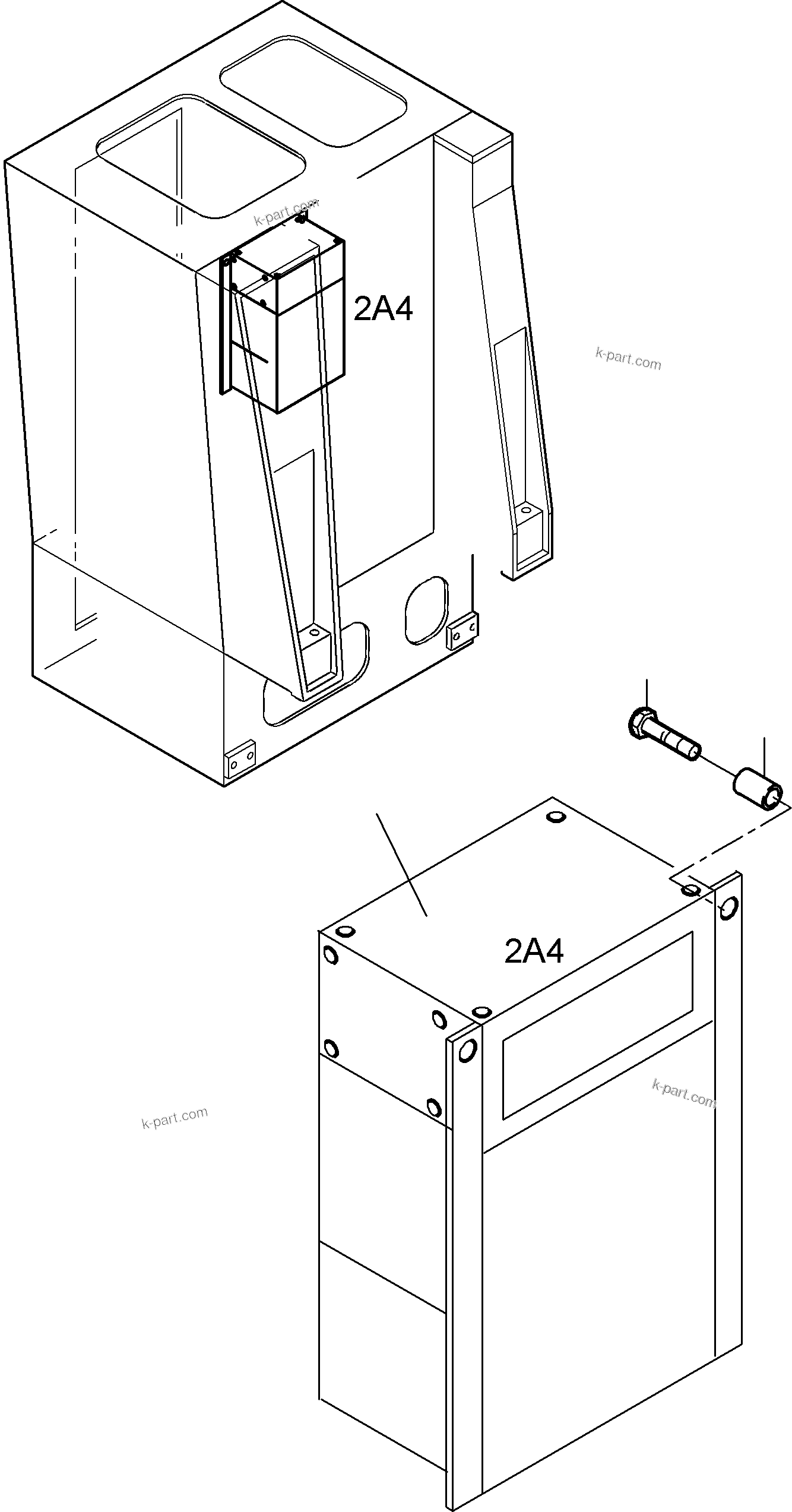 k-part.com

2A4

k-part.com

2A4

k-part.com

k-part.com