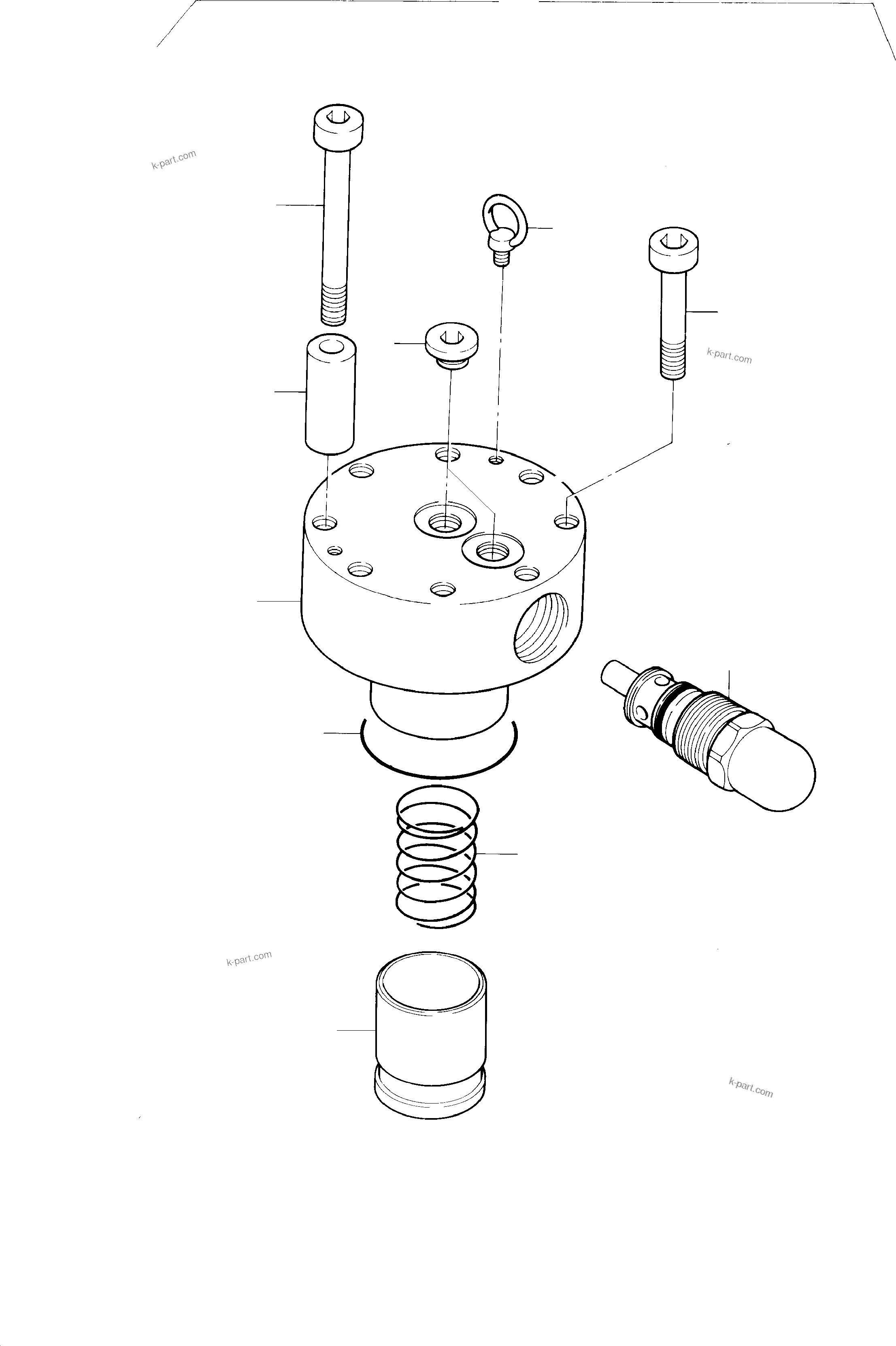 k-part.com

k-part.com

k-part.com

k-part.com