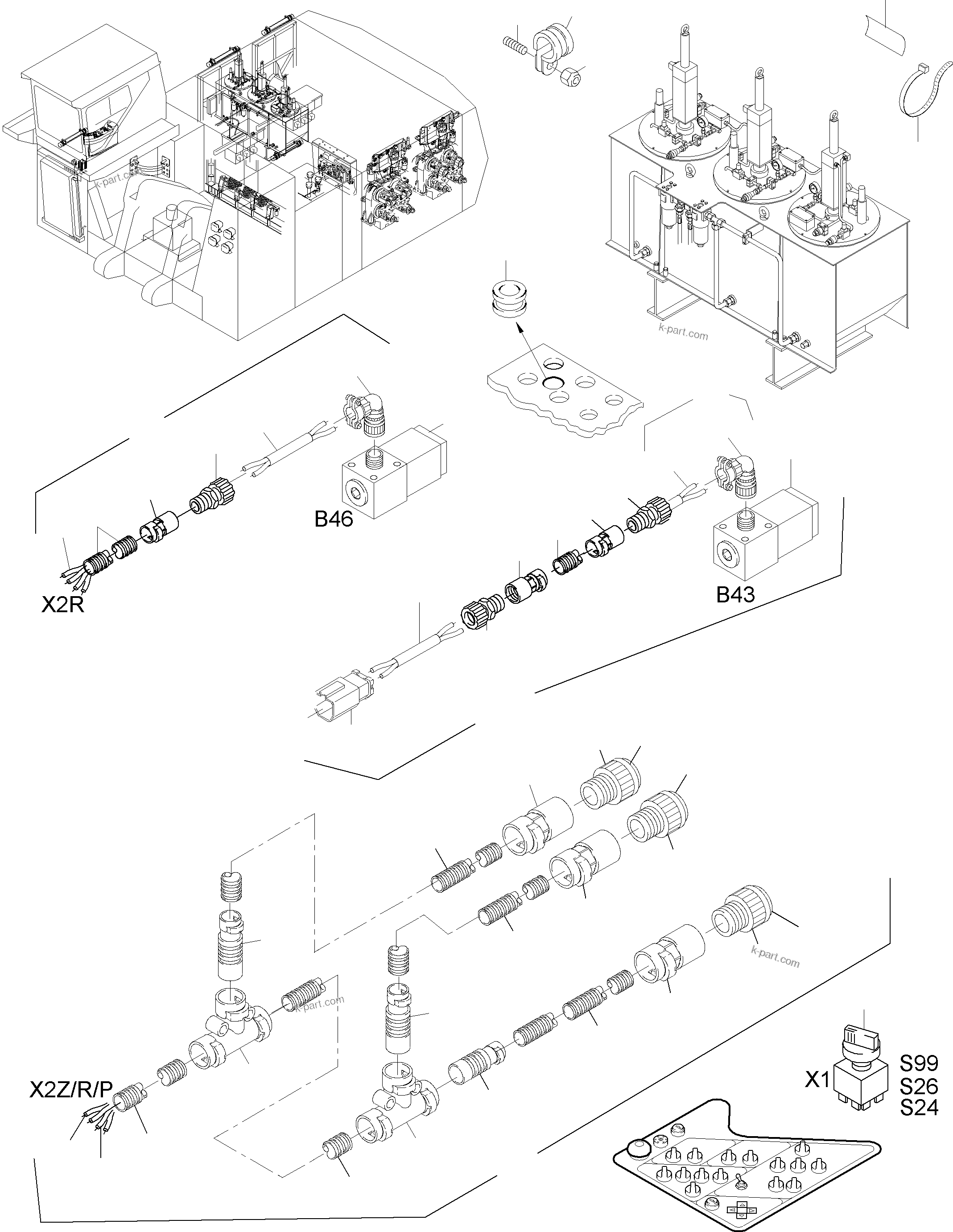 k-part.com

k-part.com

B46

X2R

B43

k-part.com

k-part.com

X2Z/R/P

X1

S99
S26
S24