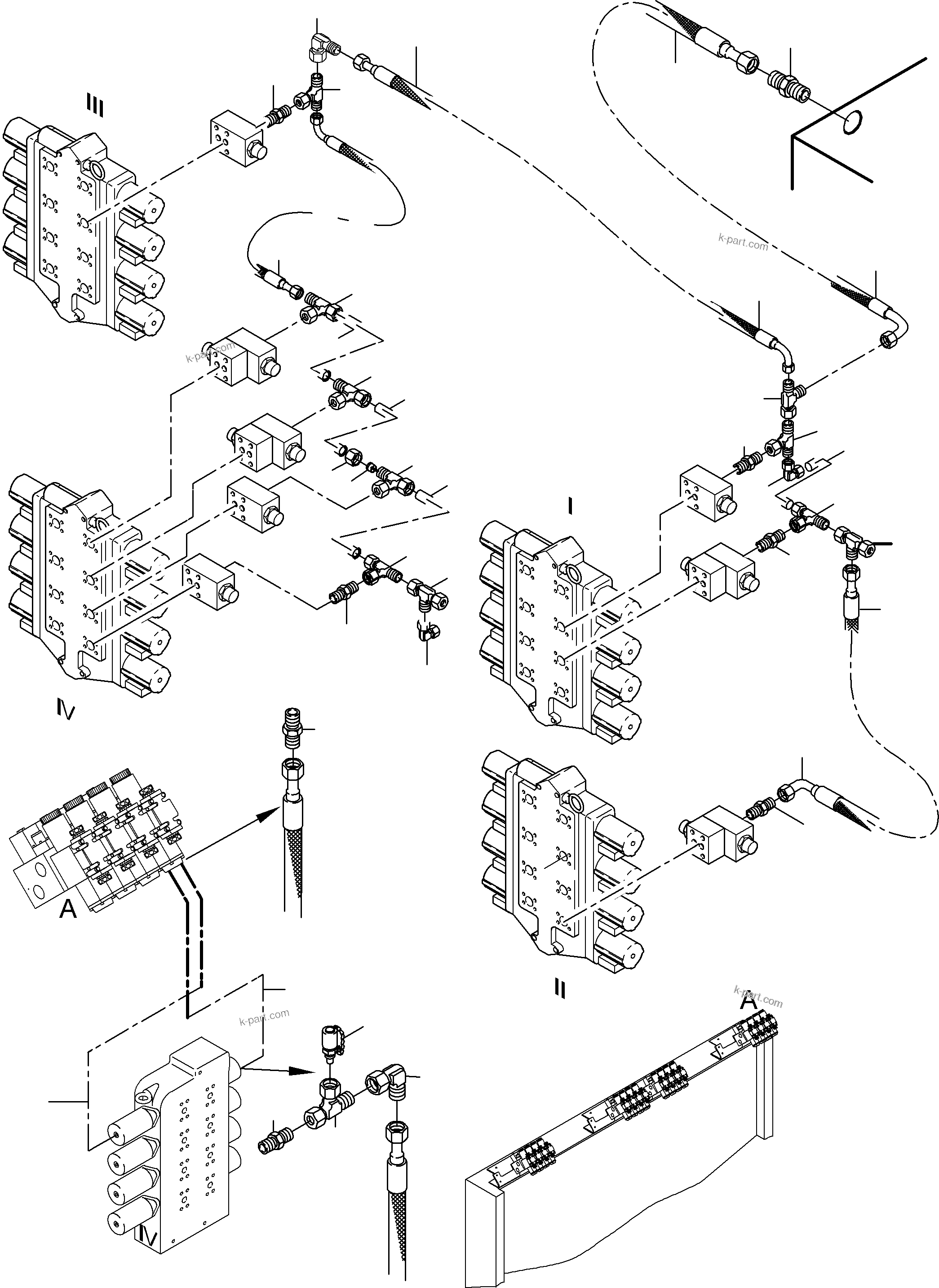 III
k-part.com
k-part.com
I
IV
A
II
k-part.com
A
k-part.com
IV