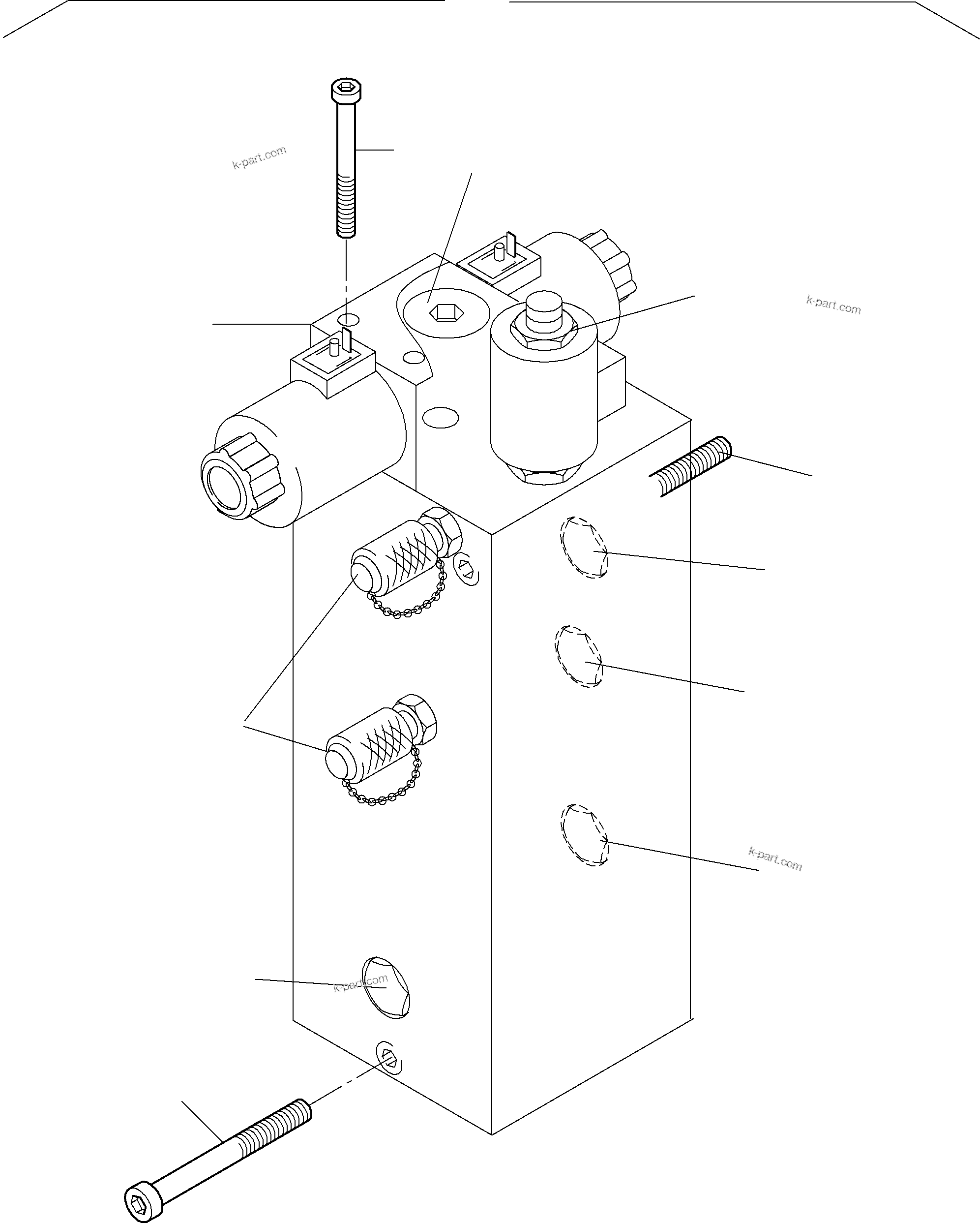 k-part.com

k-part.com

k-part.com

k-part.com