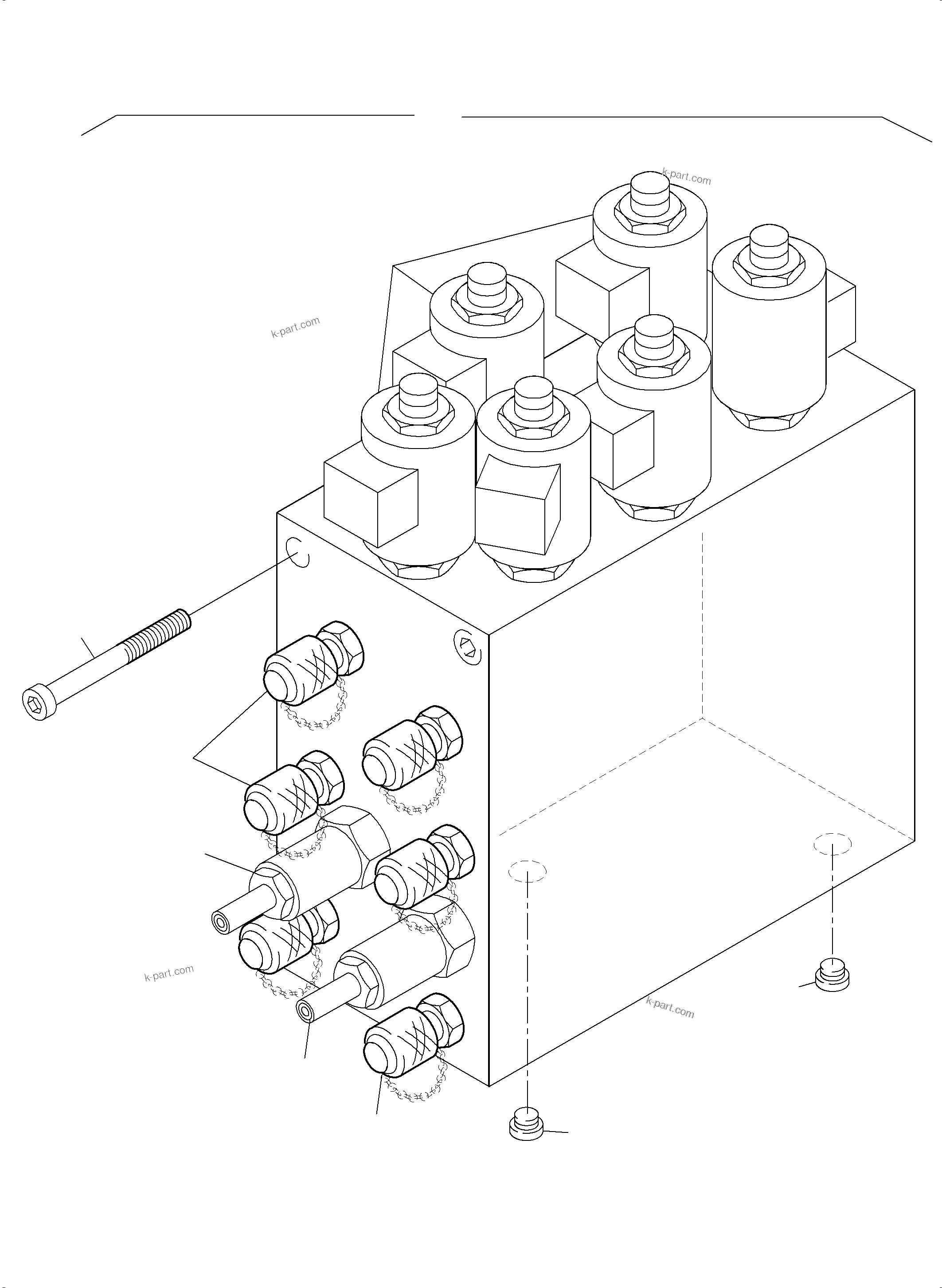 k-part.com

k-part.com

k-part.com

k-part.com