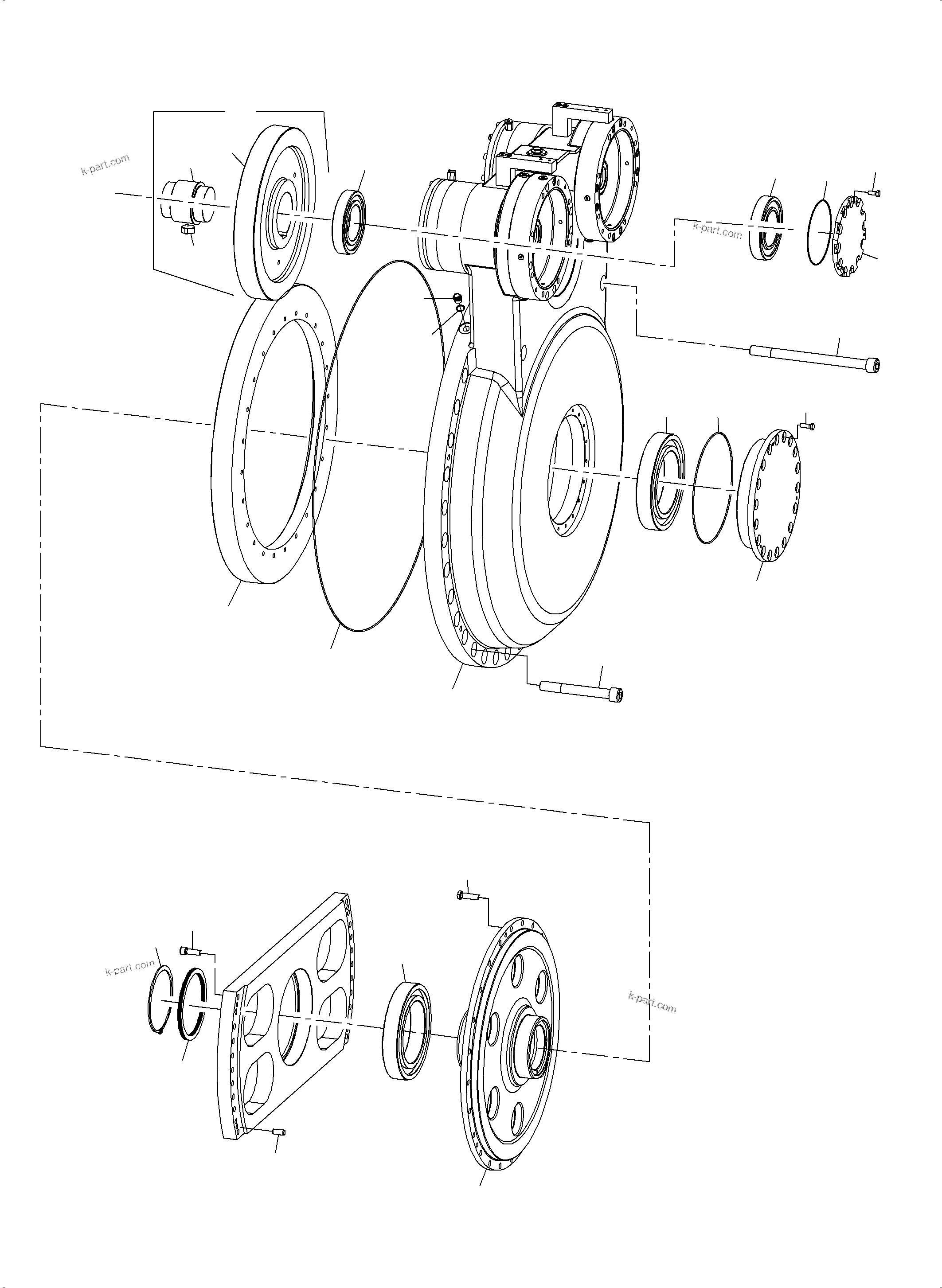 k-part.com

k-part.com

k-part.com

k-part.com