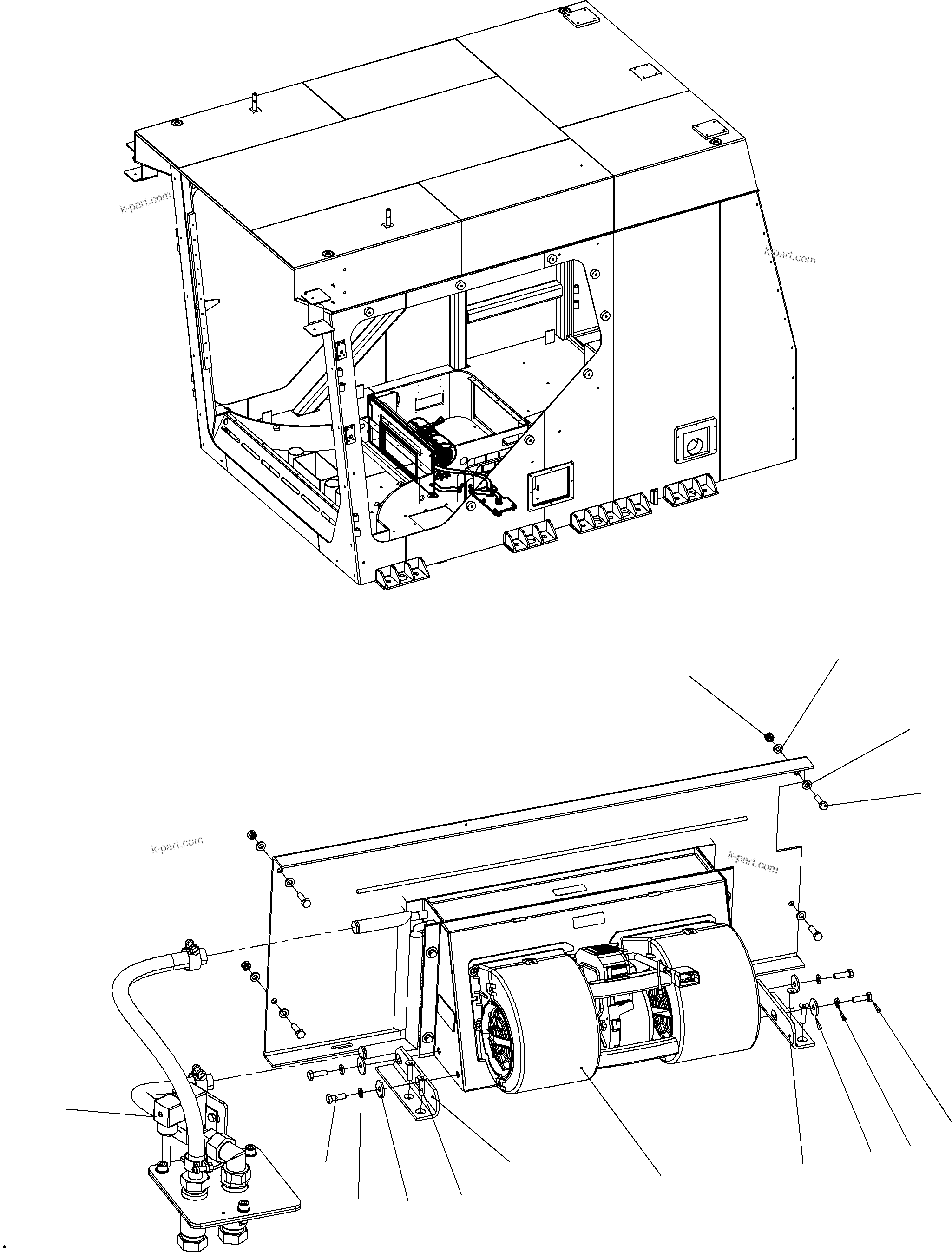 k-part.com

k-part.com

k-part.com

k-part.com