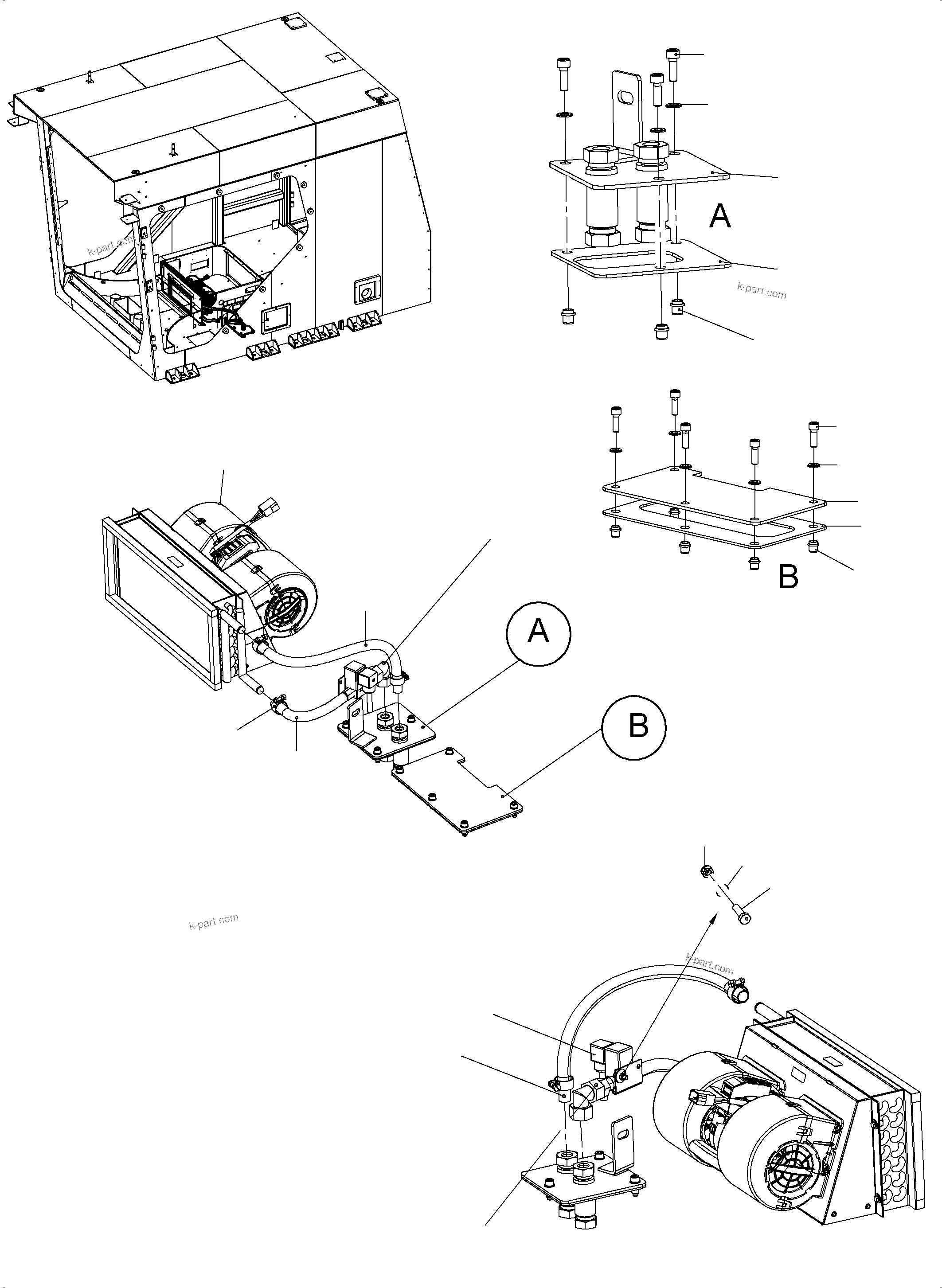 k-part.com

A

k-part.com

B

A

B

k-part.com

k-part.com