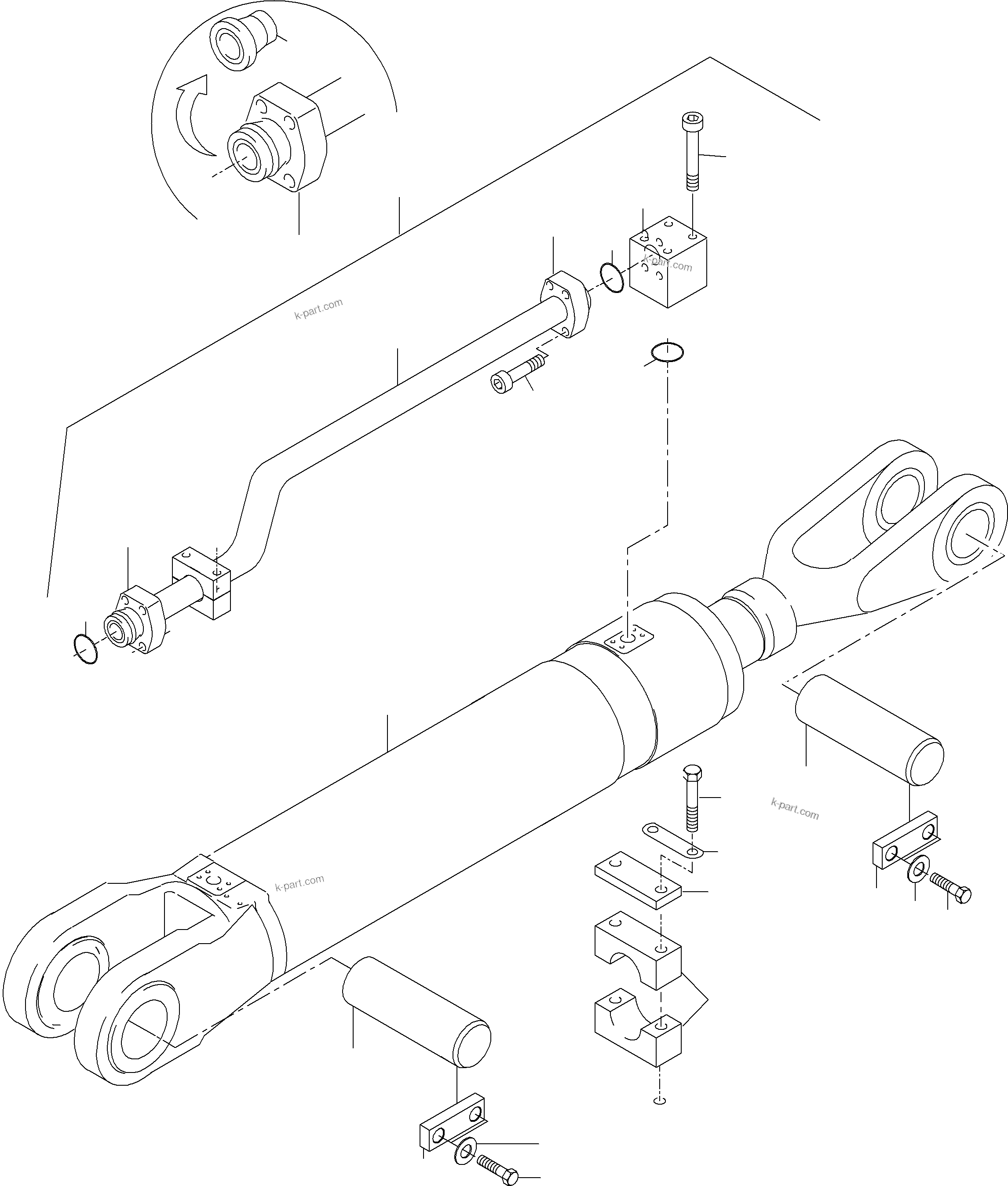 k-part.com

k-part.com

k-part.com

k-part.com