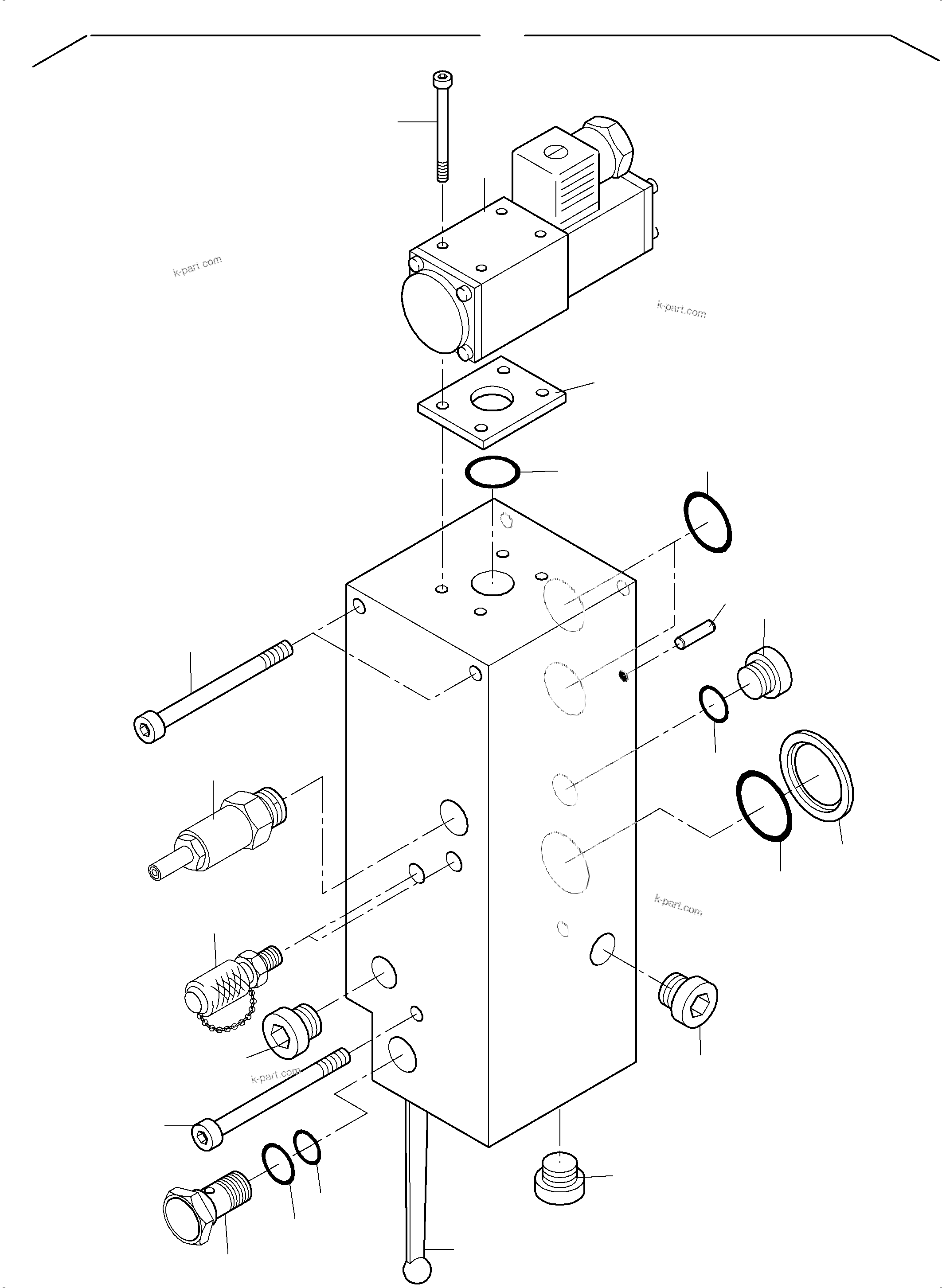 k-part.com

k-part.com

k-part.com

k-part.com