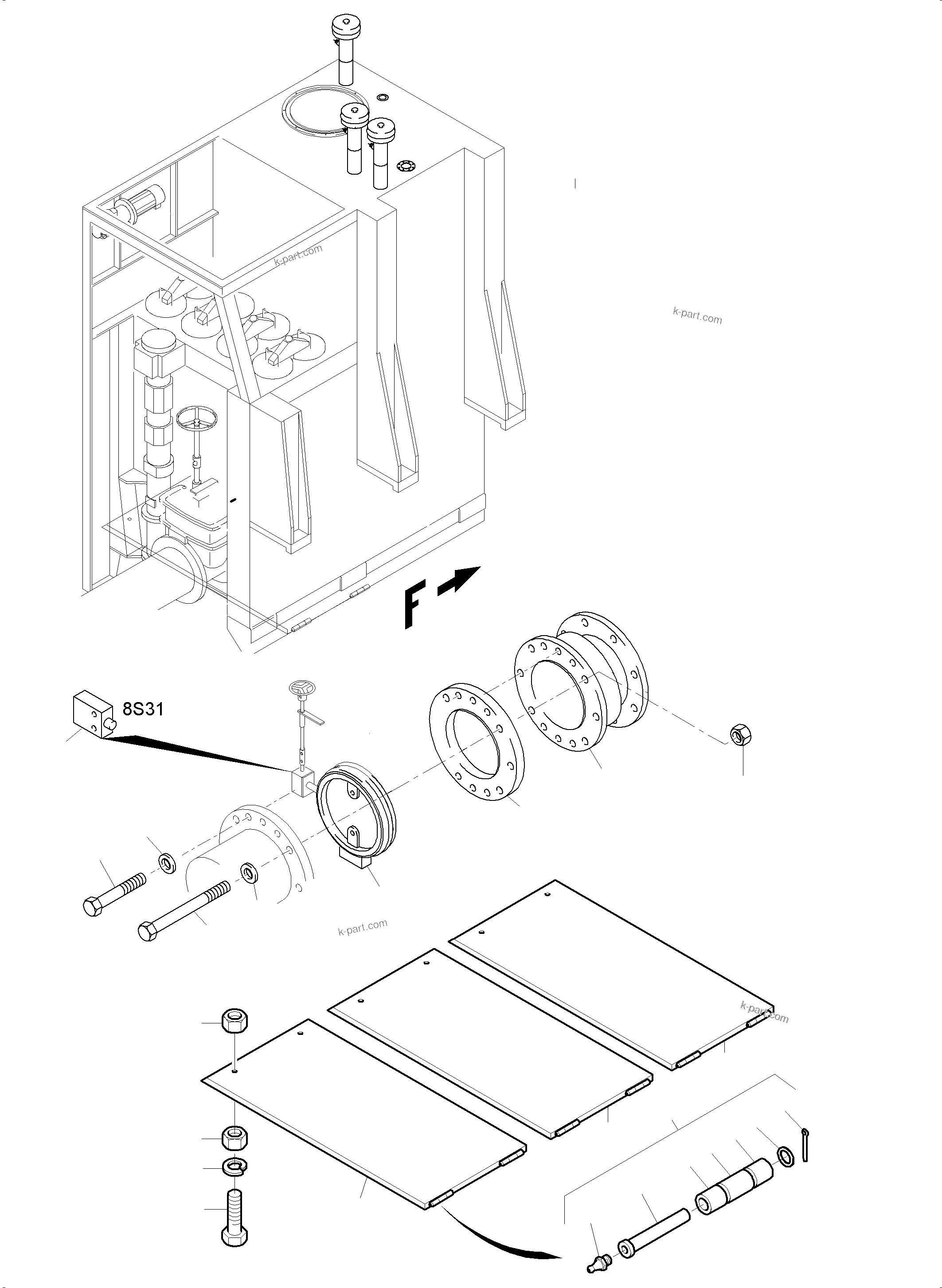 k-part.com

k-part.com

F

8S31

k-part.com

k-part.com