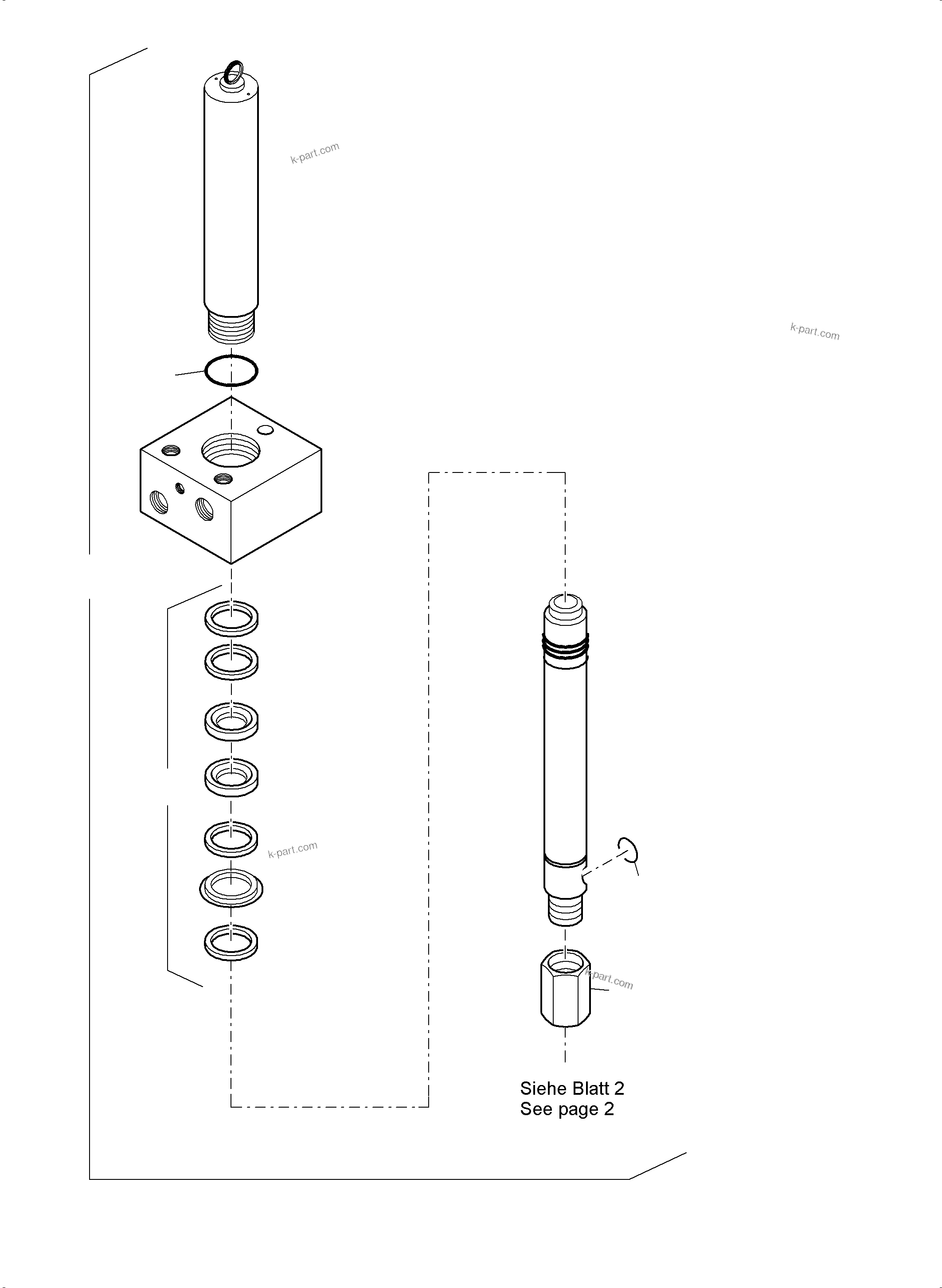 k-part.com

k-part.com

k-part.com

k-part.com

Siehe Blatt 2
See page 2