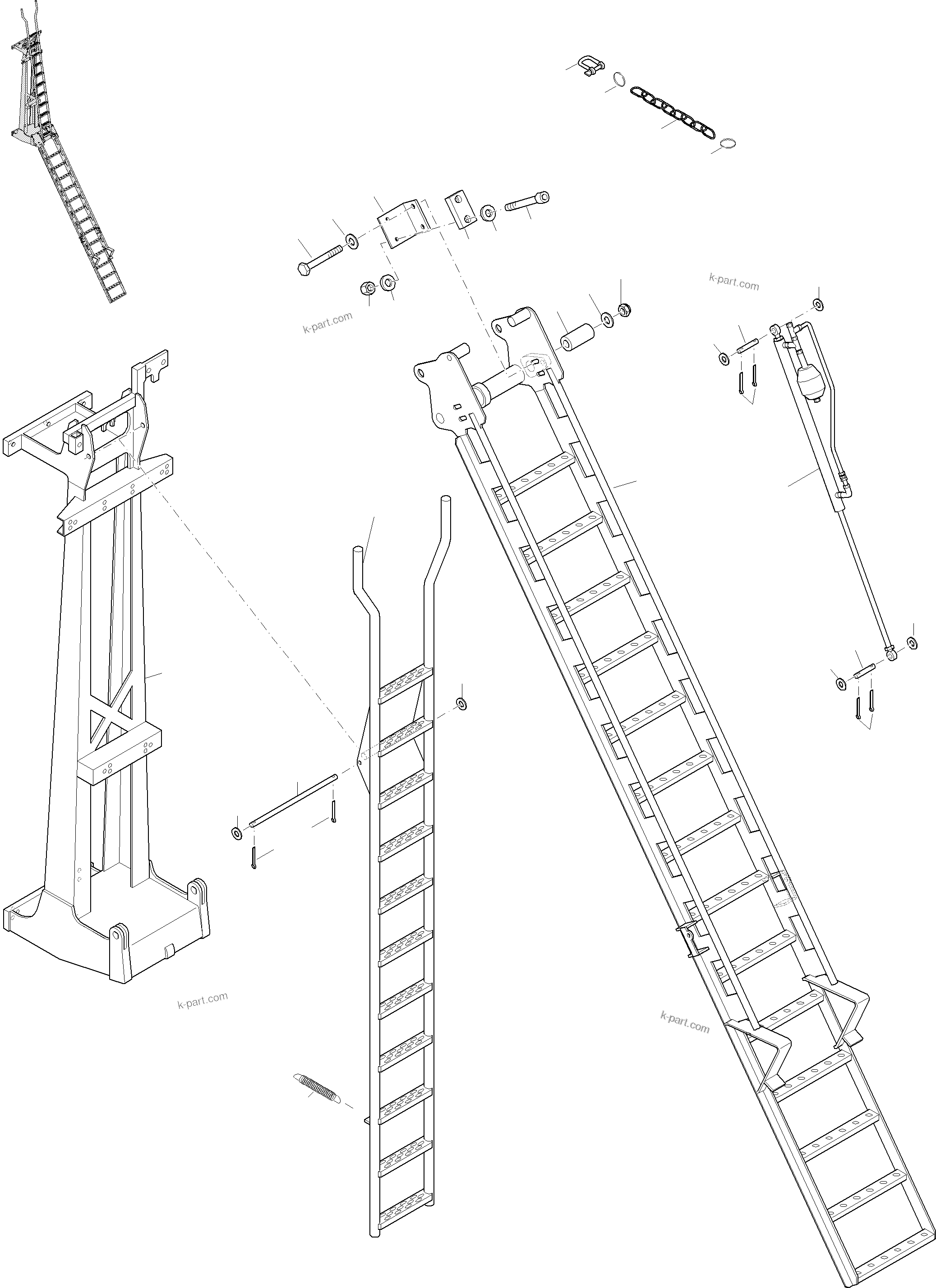 k-part.com

k-part.com

k-part.com

k-part.com