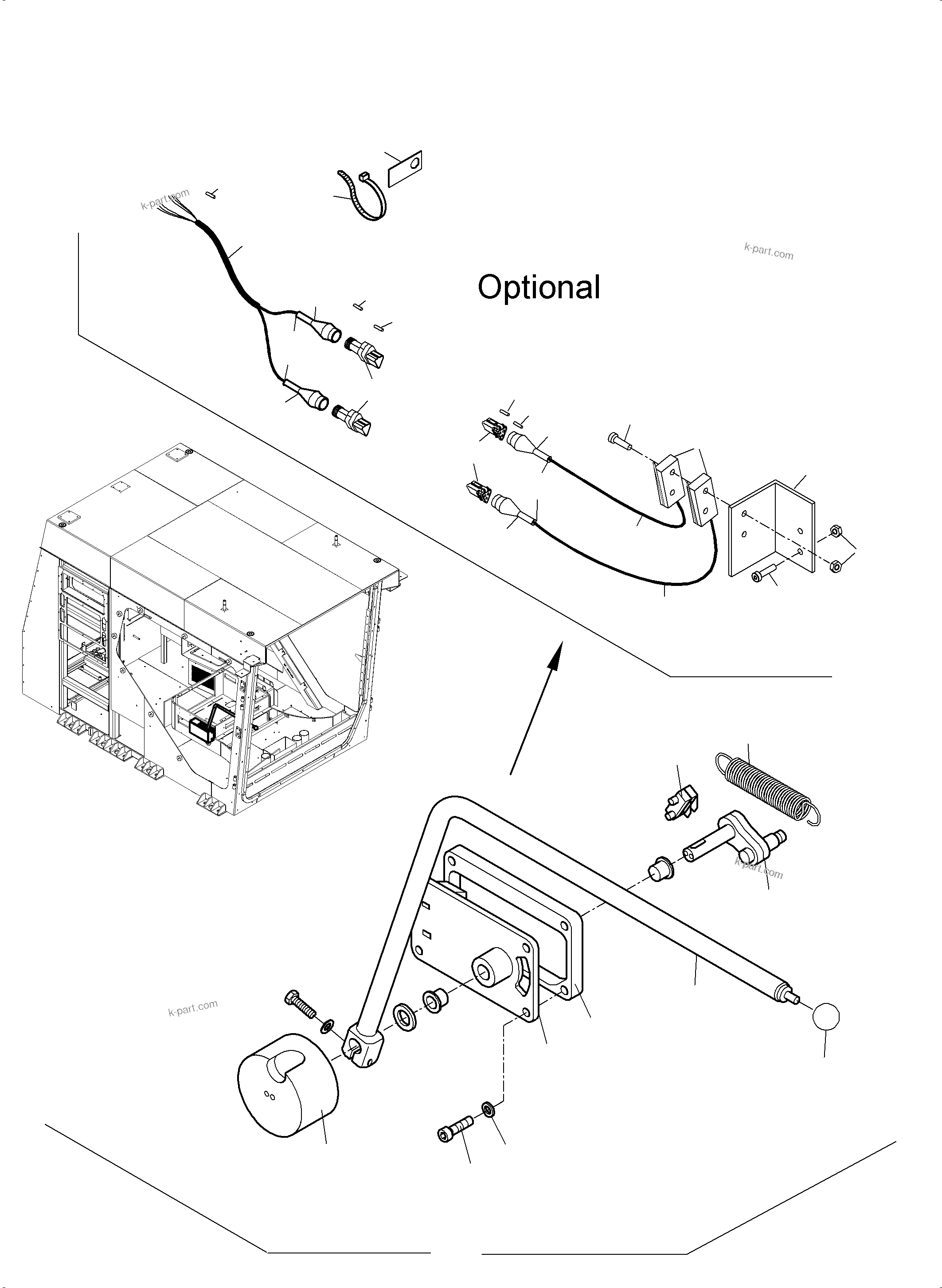 k-part.com

k-part.com

Optional

k-part.com

k-part.com